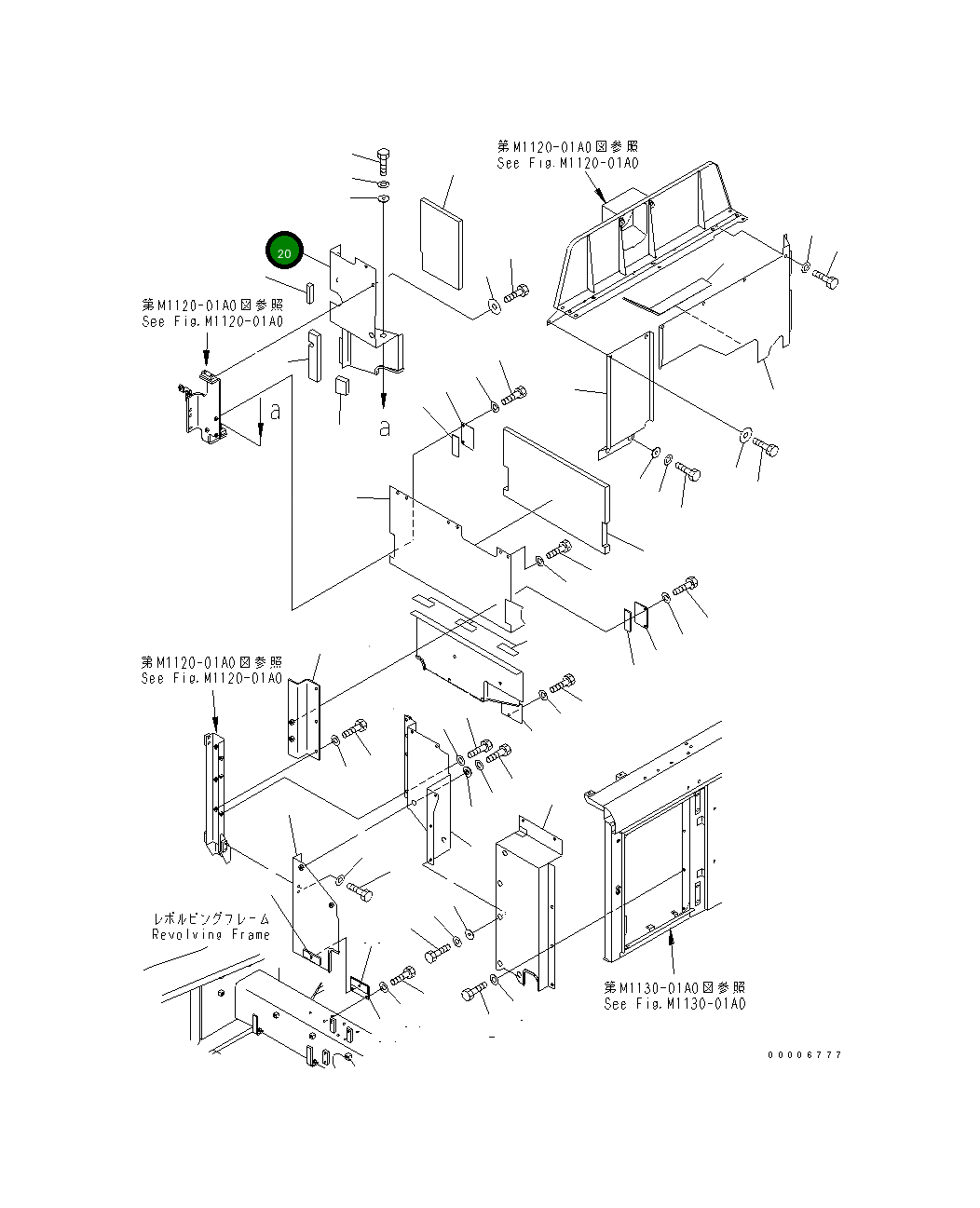 第M1120-01A0図参照
See Fig.M1120-01A0

20

第M1120-01A0図参照
See Fig.M1120-01A0

a

a

第M1120-01A0図参照
See Fig.M1120-01A0

レボルビングフレーム
Revolving Frame

第M1130-01A0図参照
See Fig.M1130-01A0

00006777