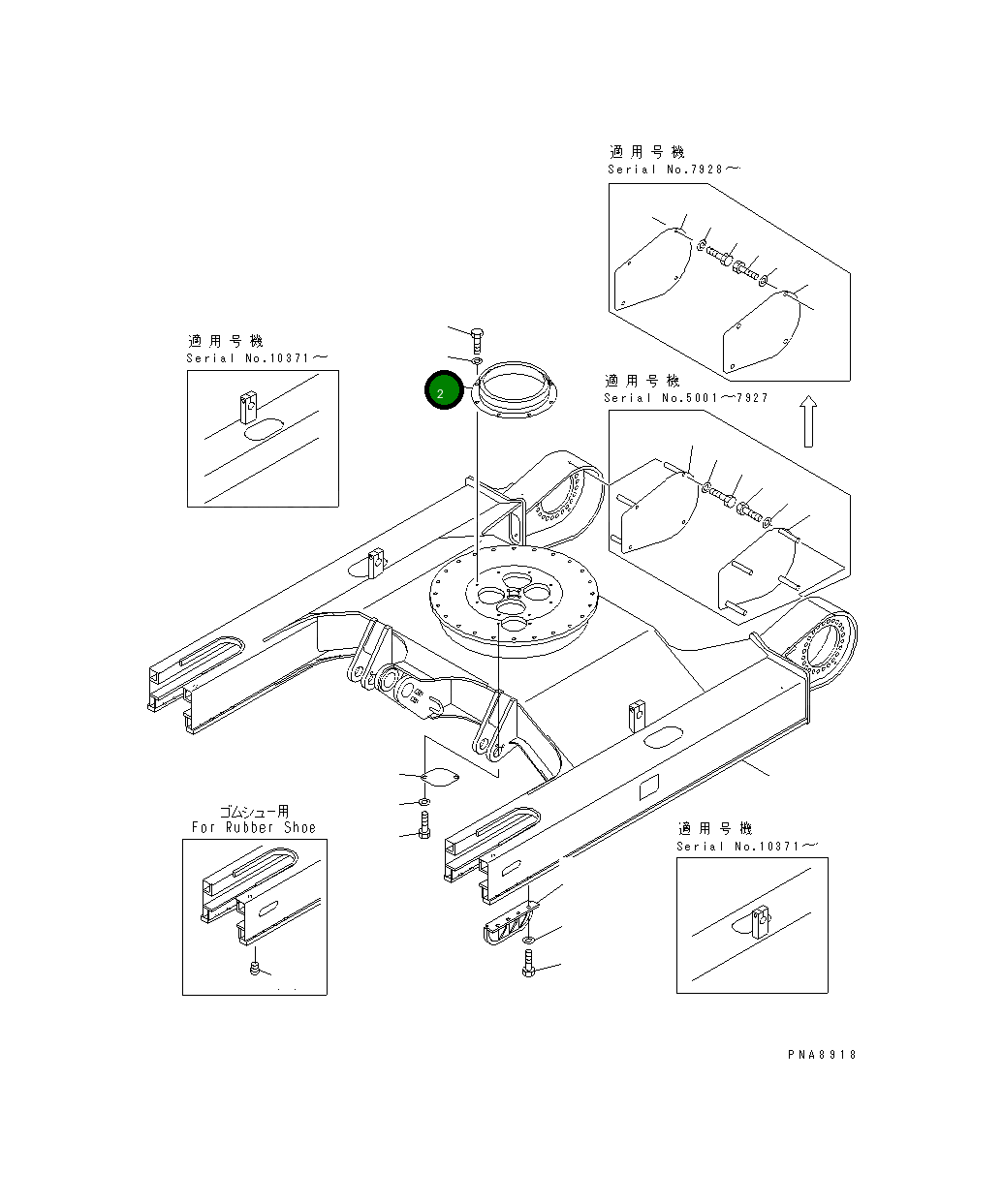 適用号機
Serial No.7928～

適用号機
Serial No.10371～

2

適用号機
Serial No.5001～7927

ゴムシュー用
For Rubber Shoe

適用号機
Serial No.10371～

PNA8918