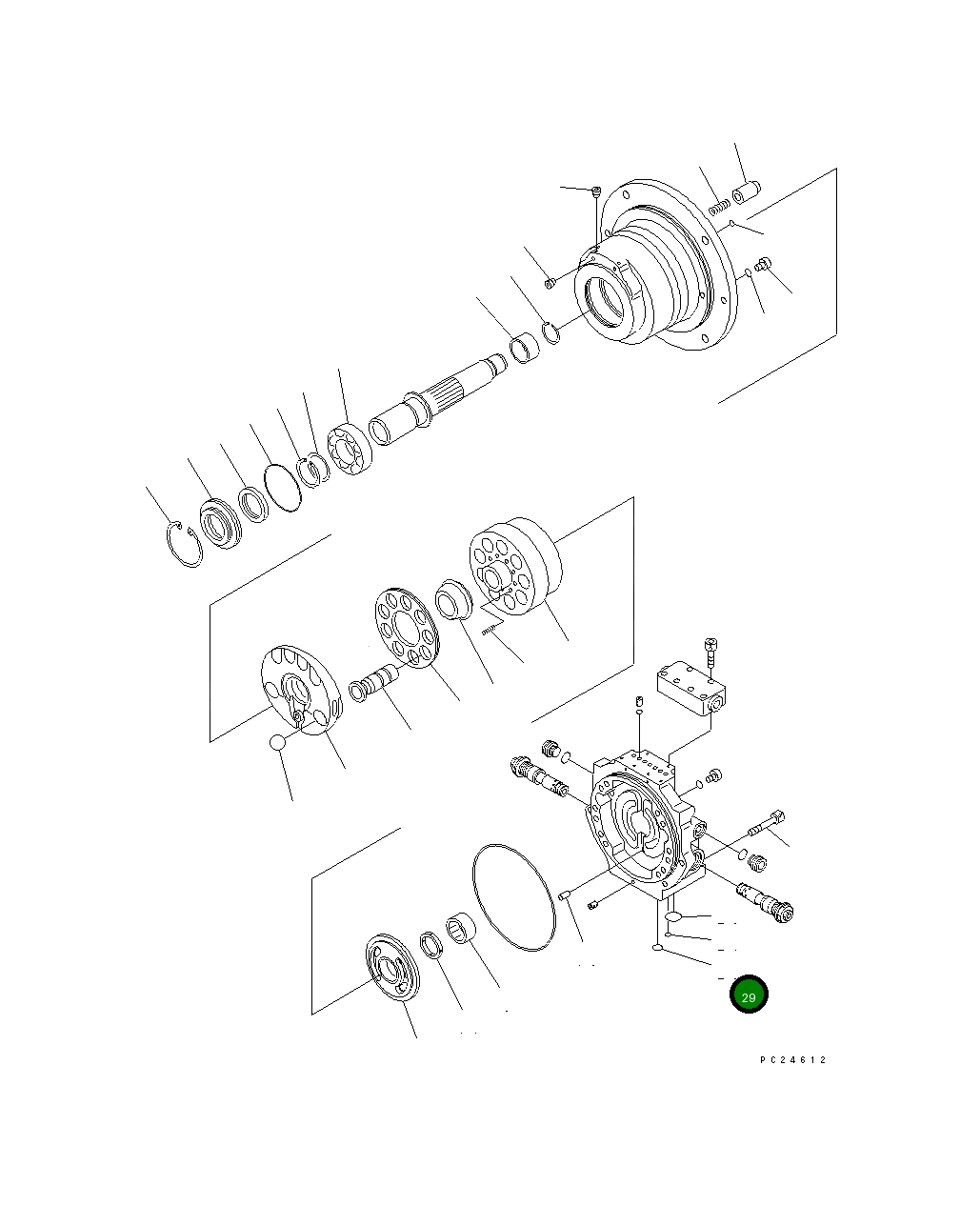 29

PC24612