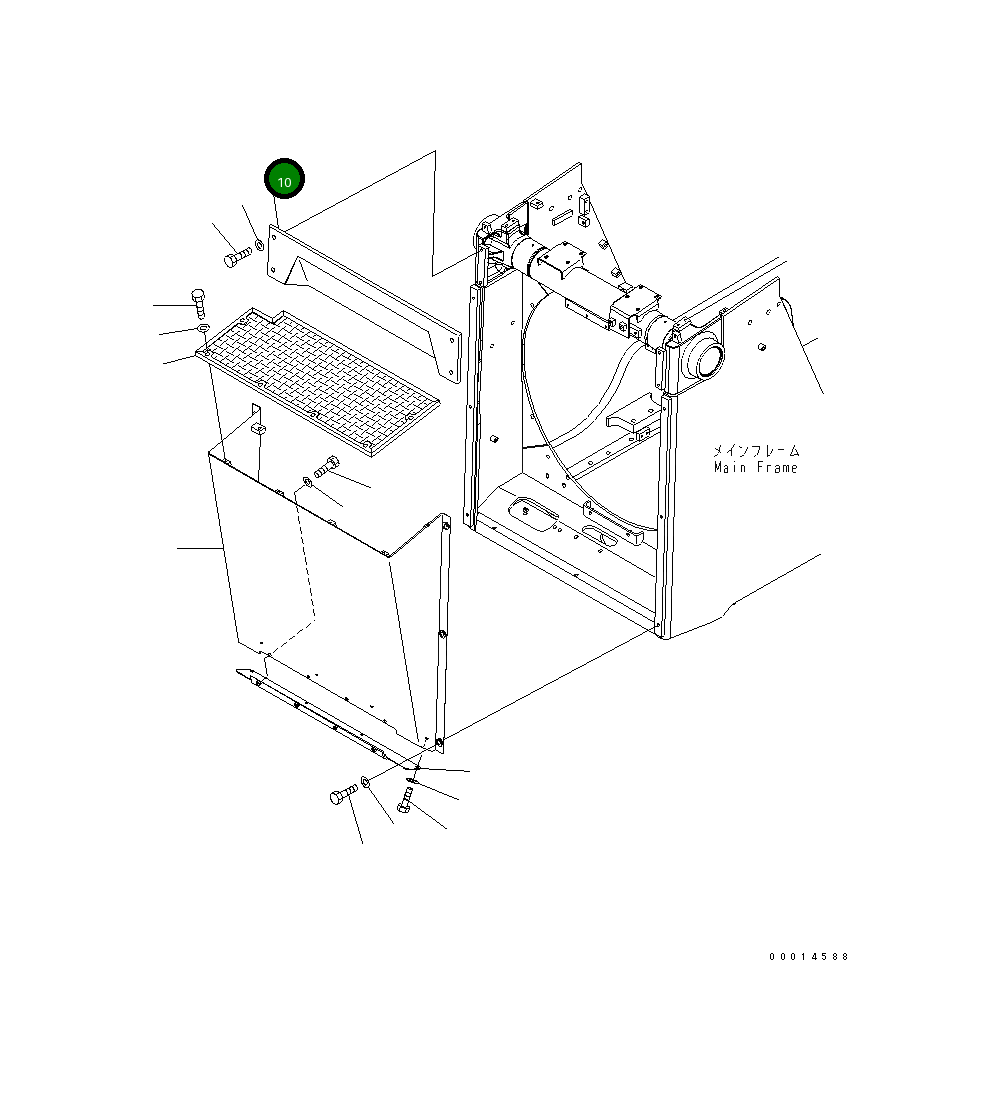 10

メインフレーム
Main Frame

00014588