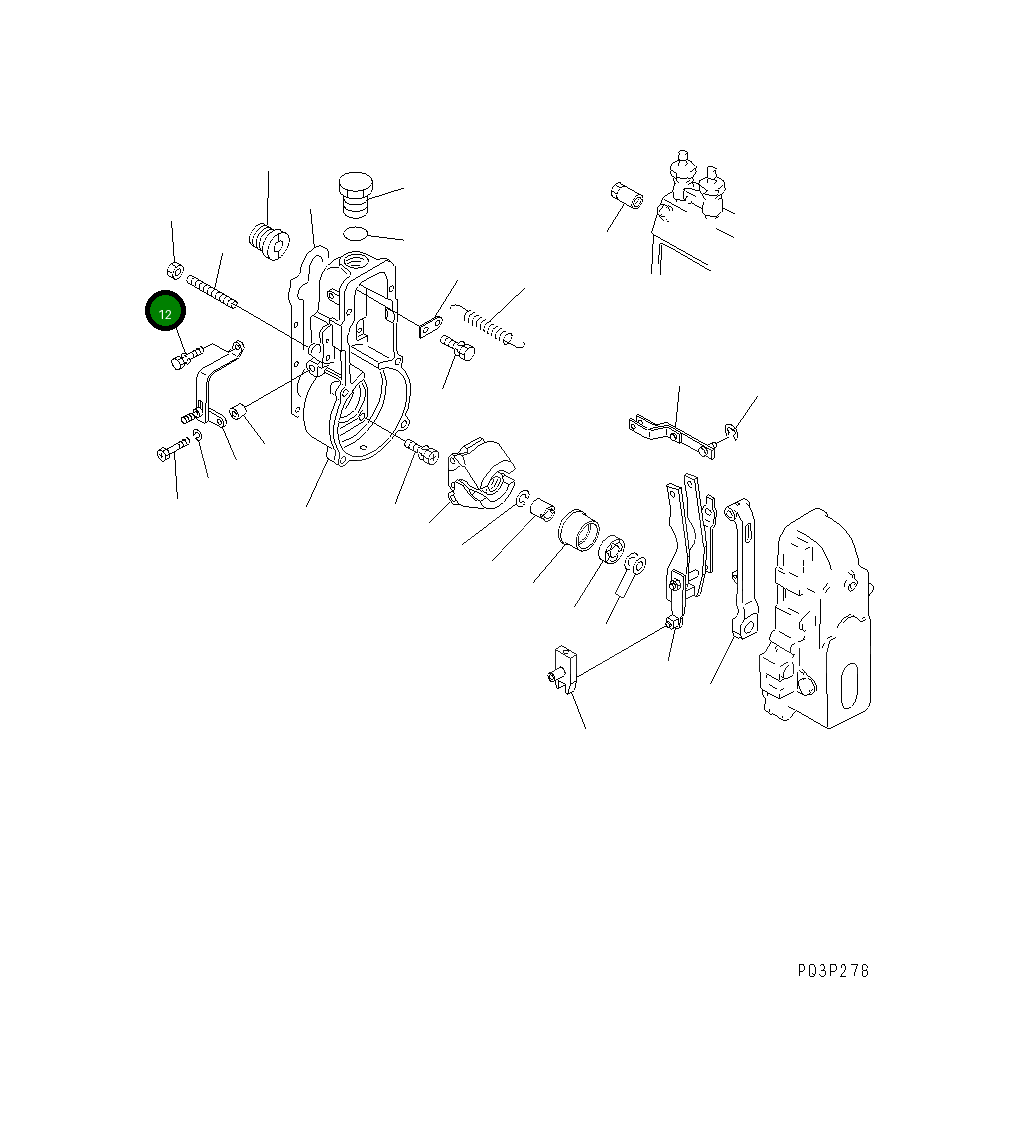 12

P03P278