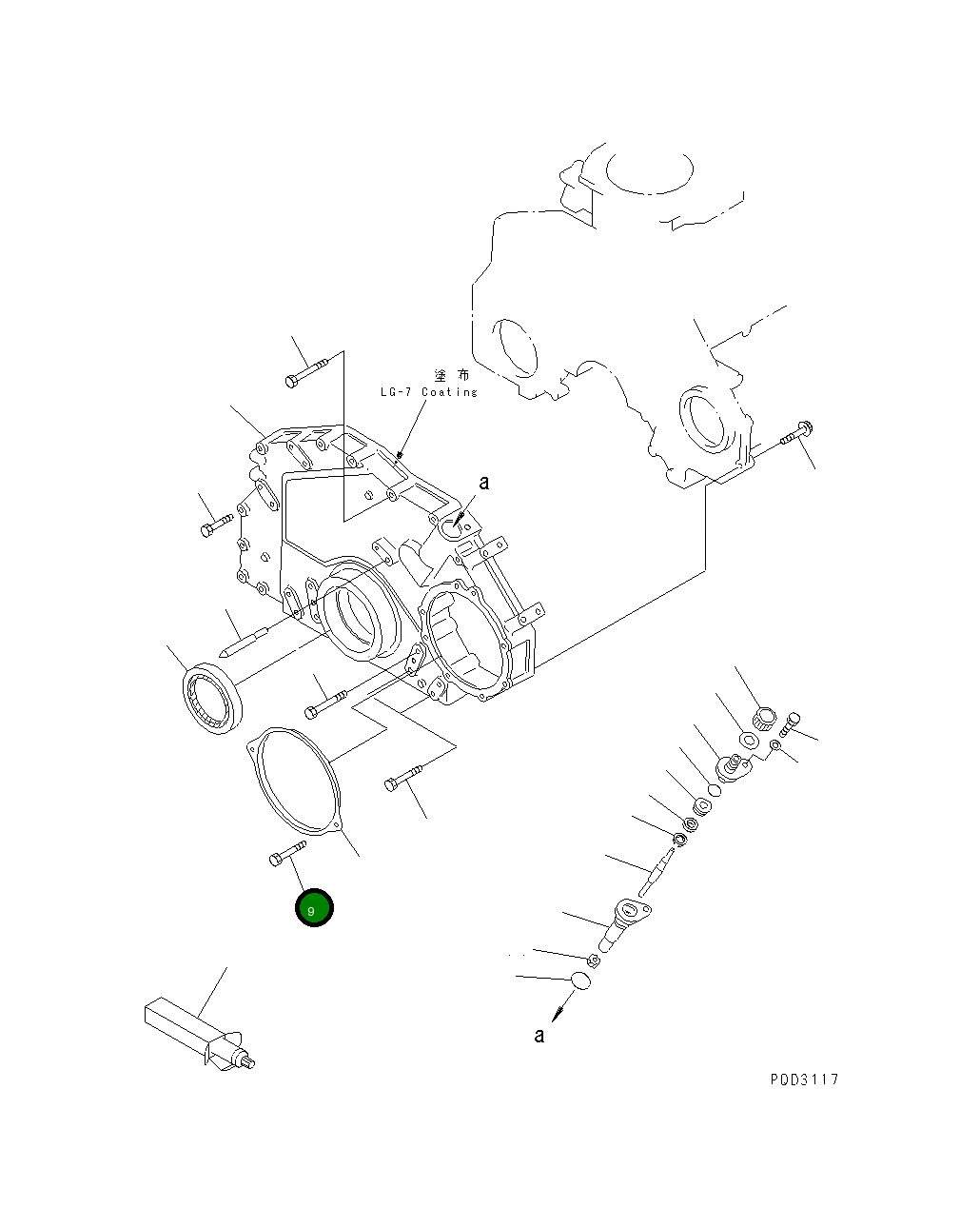 塗布
LG-7 Coating

a

9

a

PDD3117