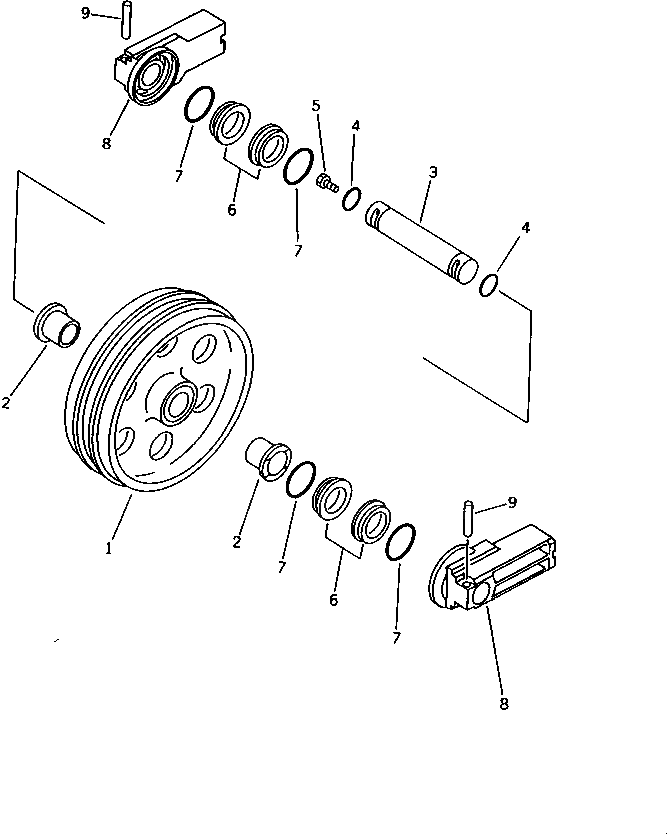 9
8
7
6
7
5
4
3
4
2
1
2
7
6
7
9
8