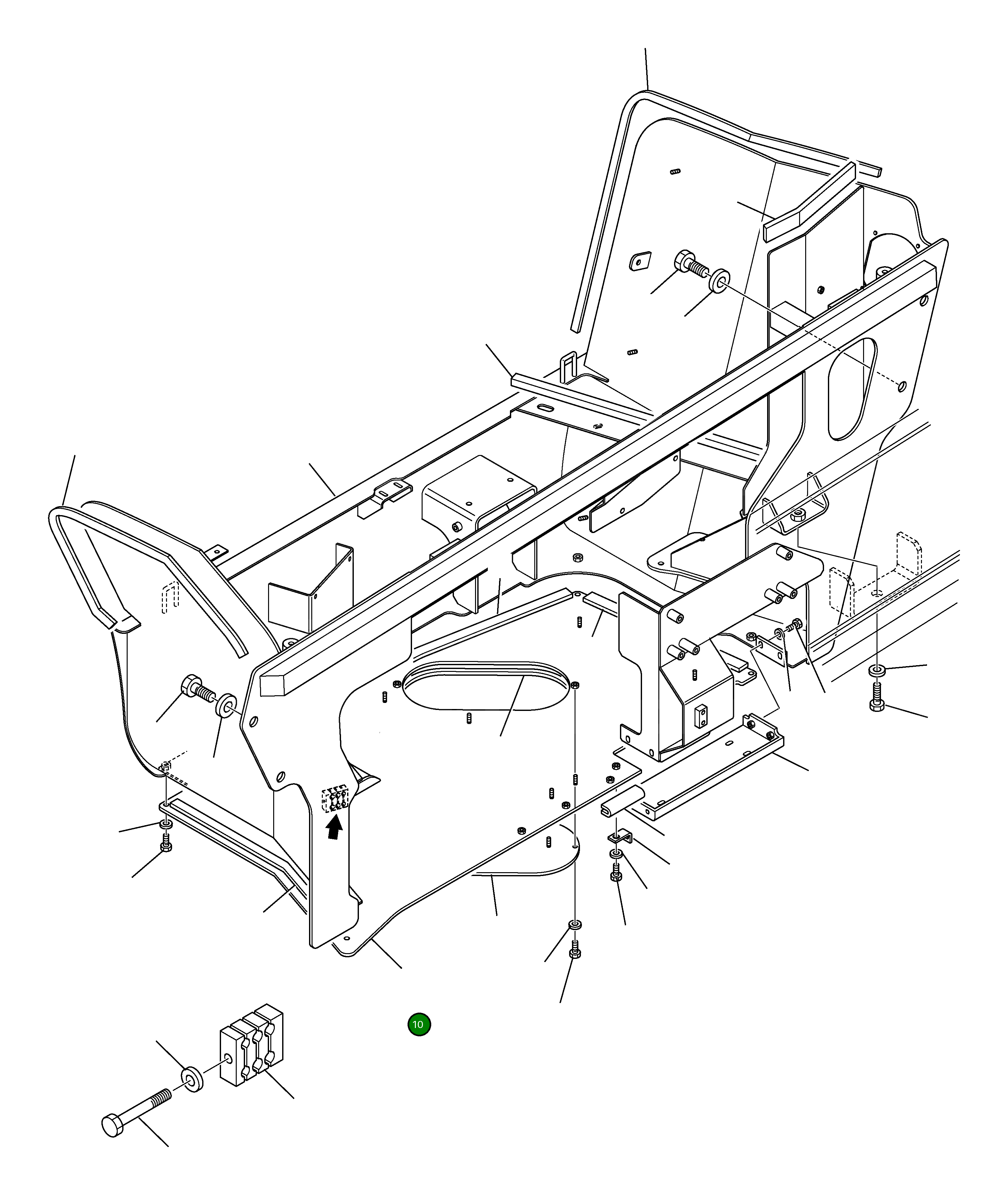 10