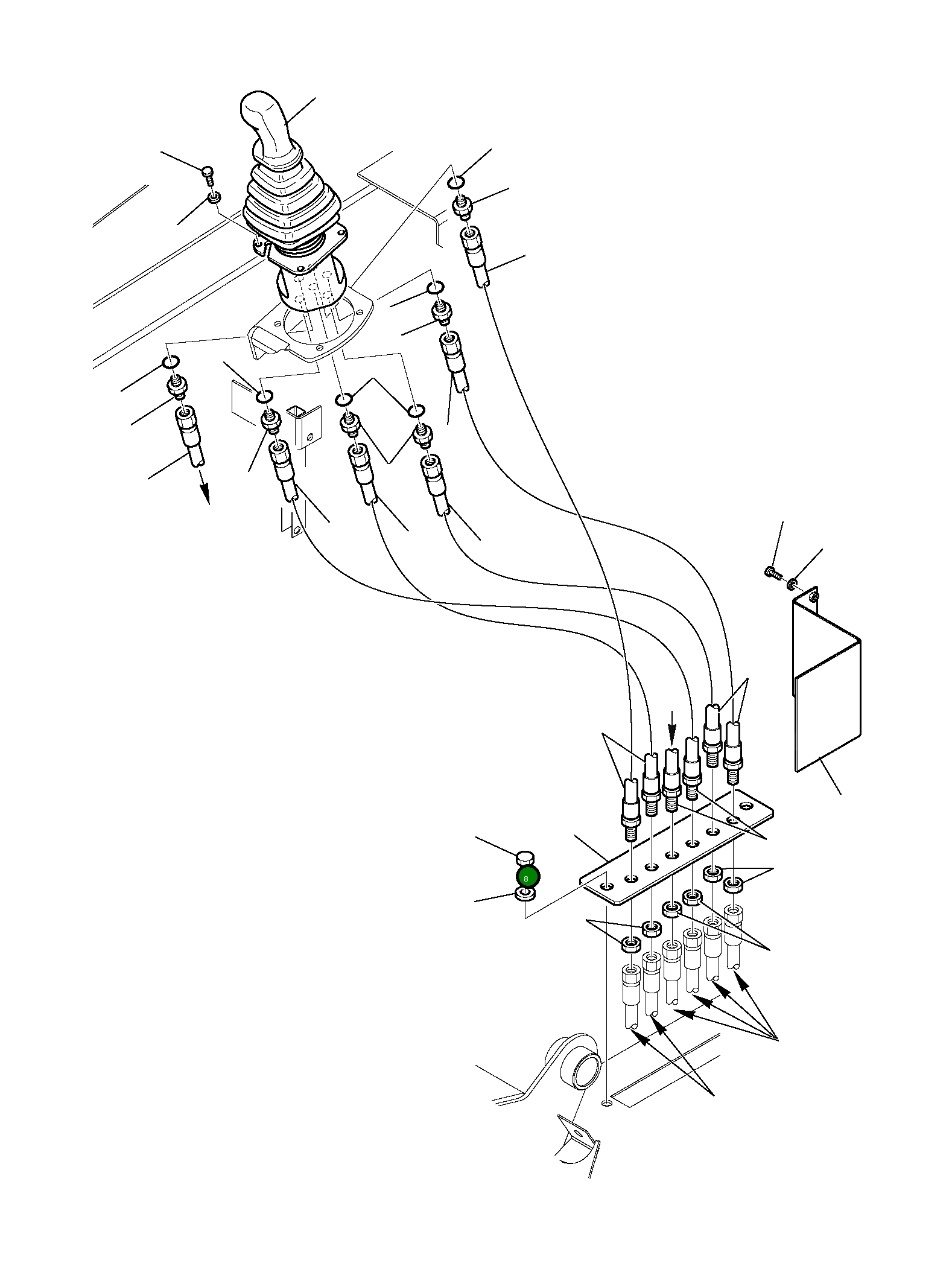 8