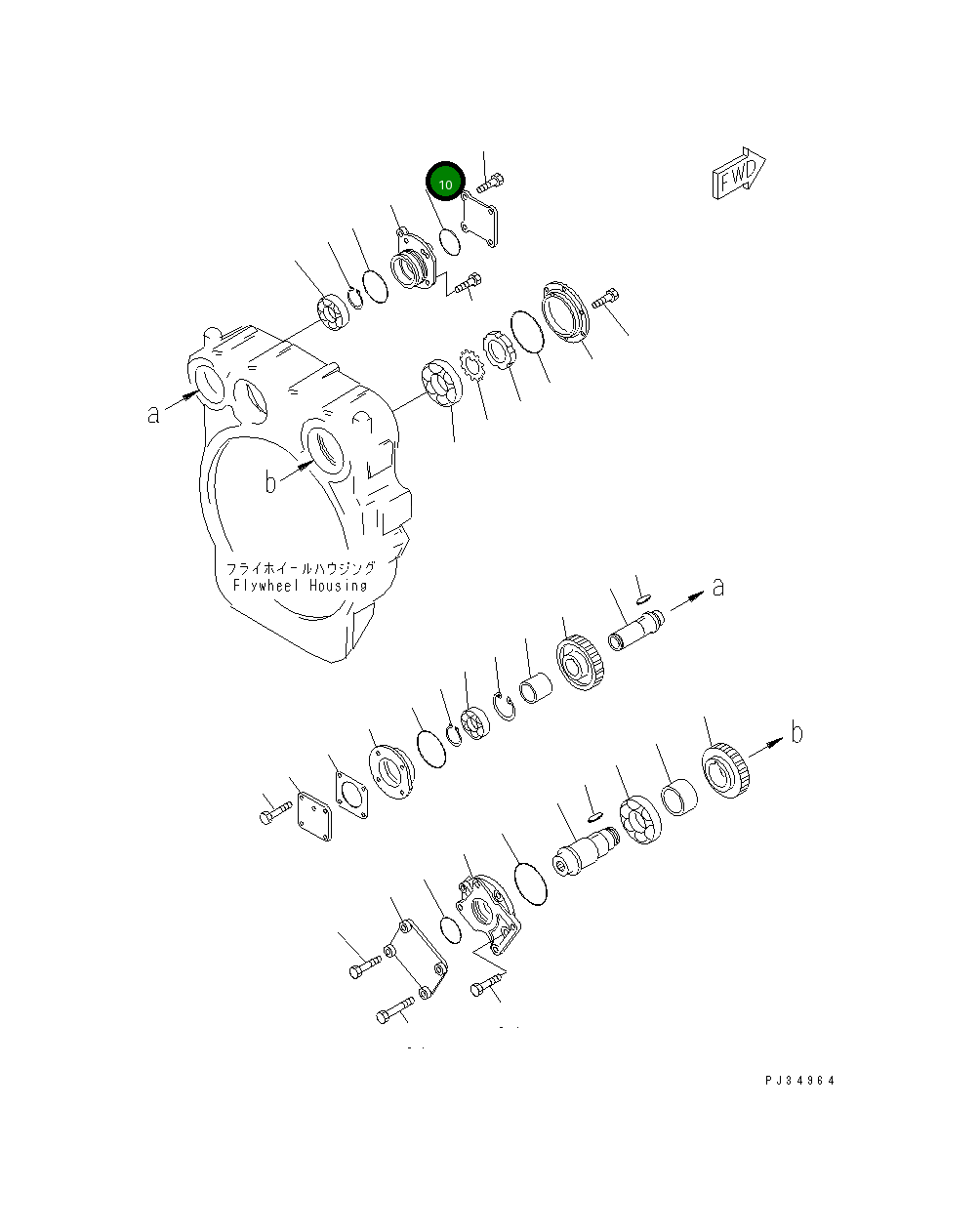 10

FWD

a

b

フライホイールハウジング
Flywheel Housing

a

b

PJ34964