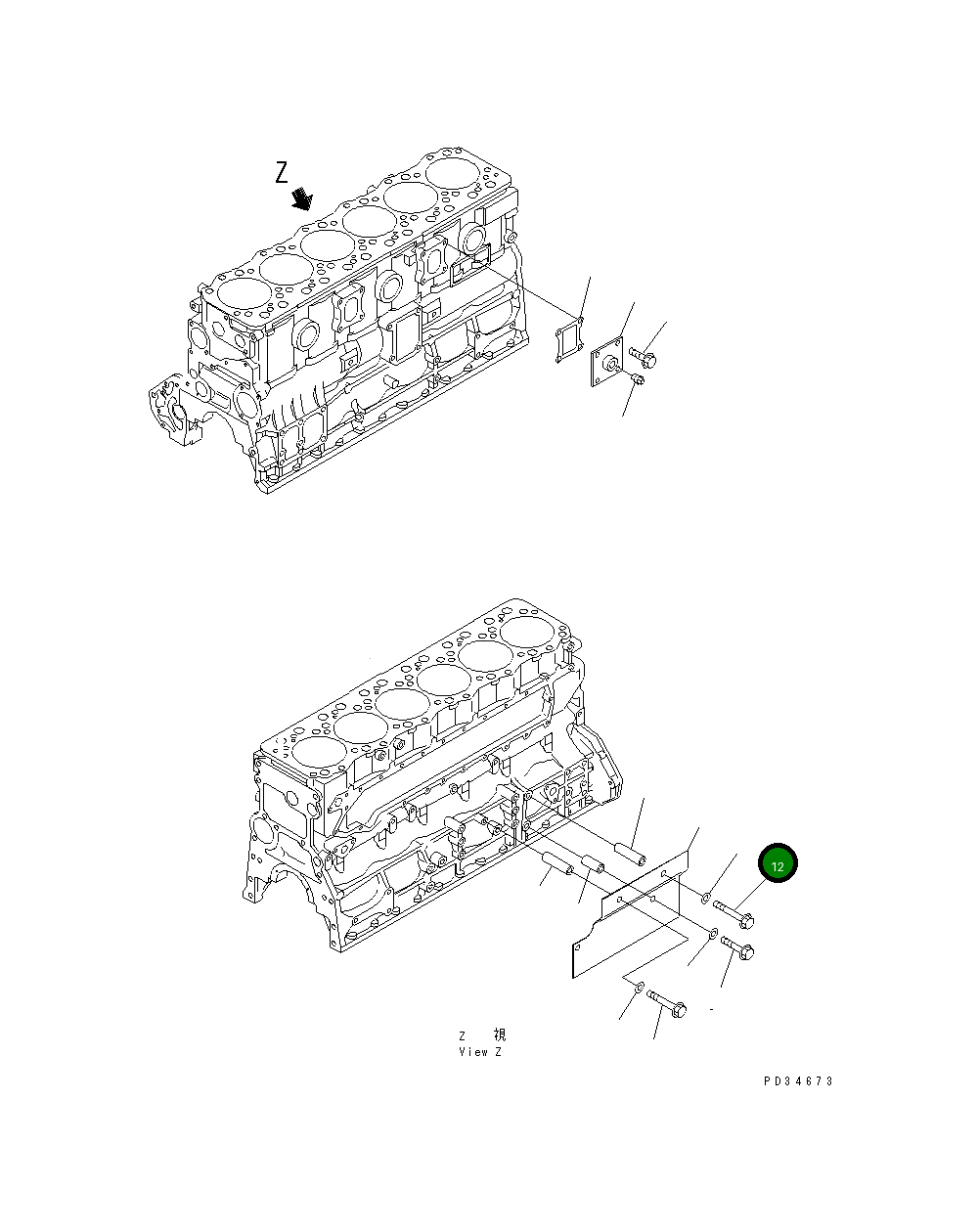 Z

12

Z 視
View Z

PD34673