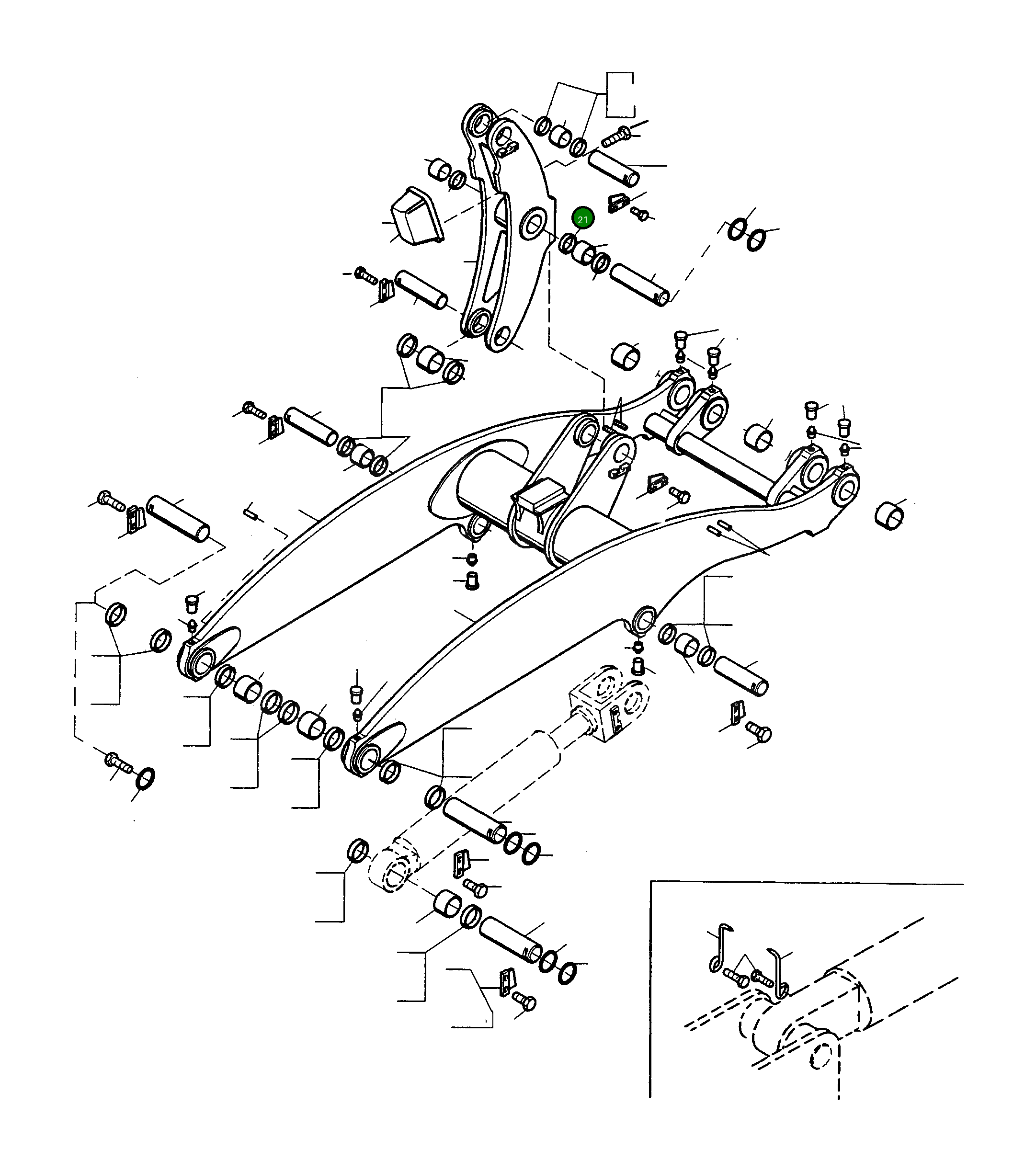 21