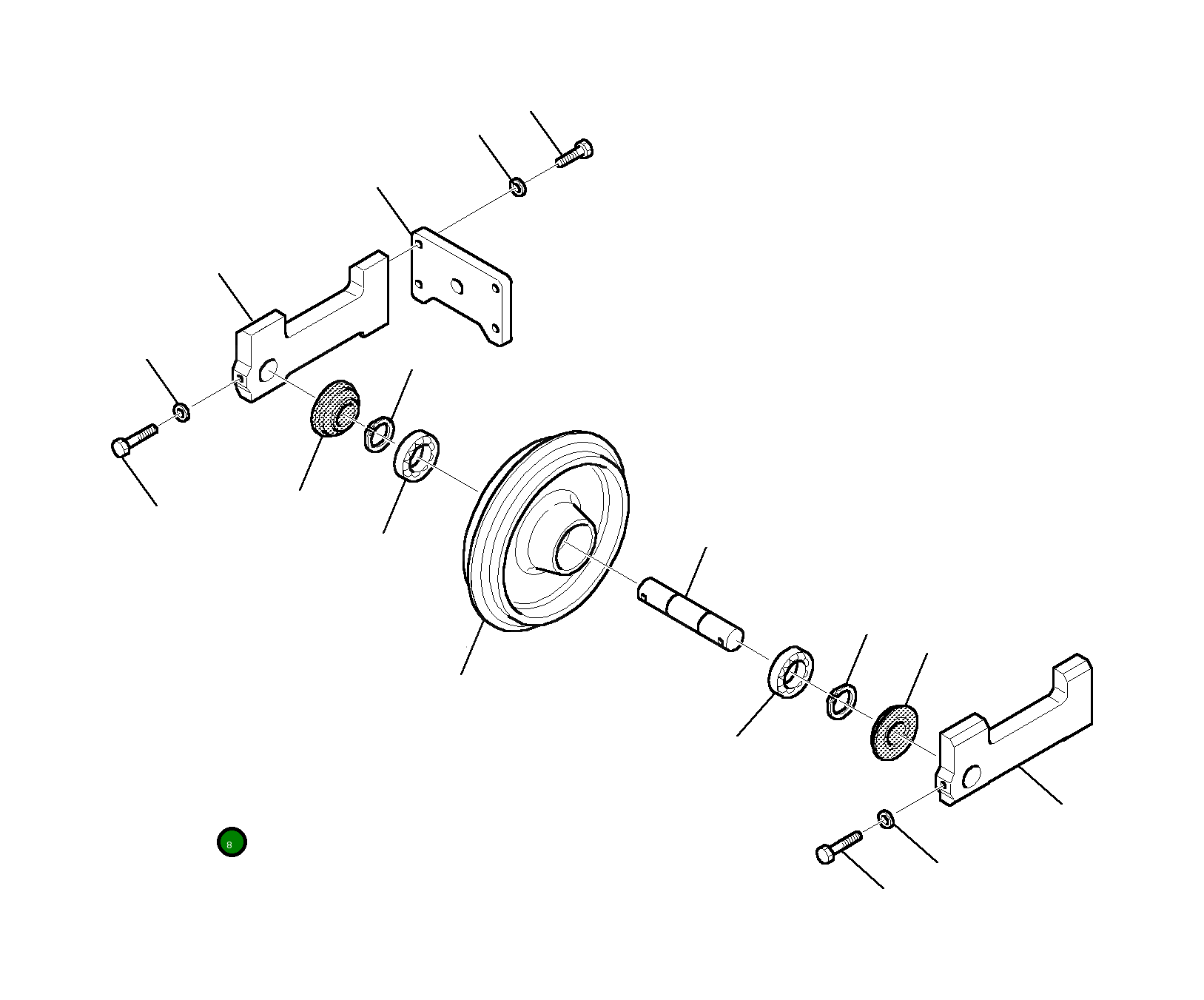 8