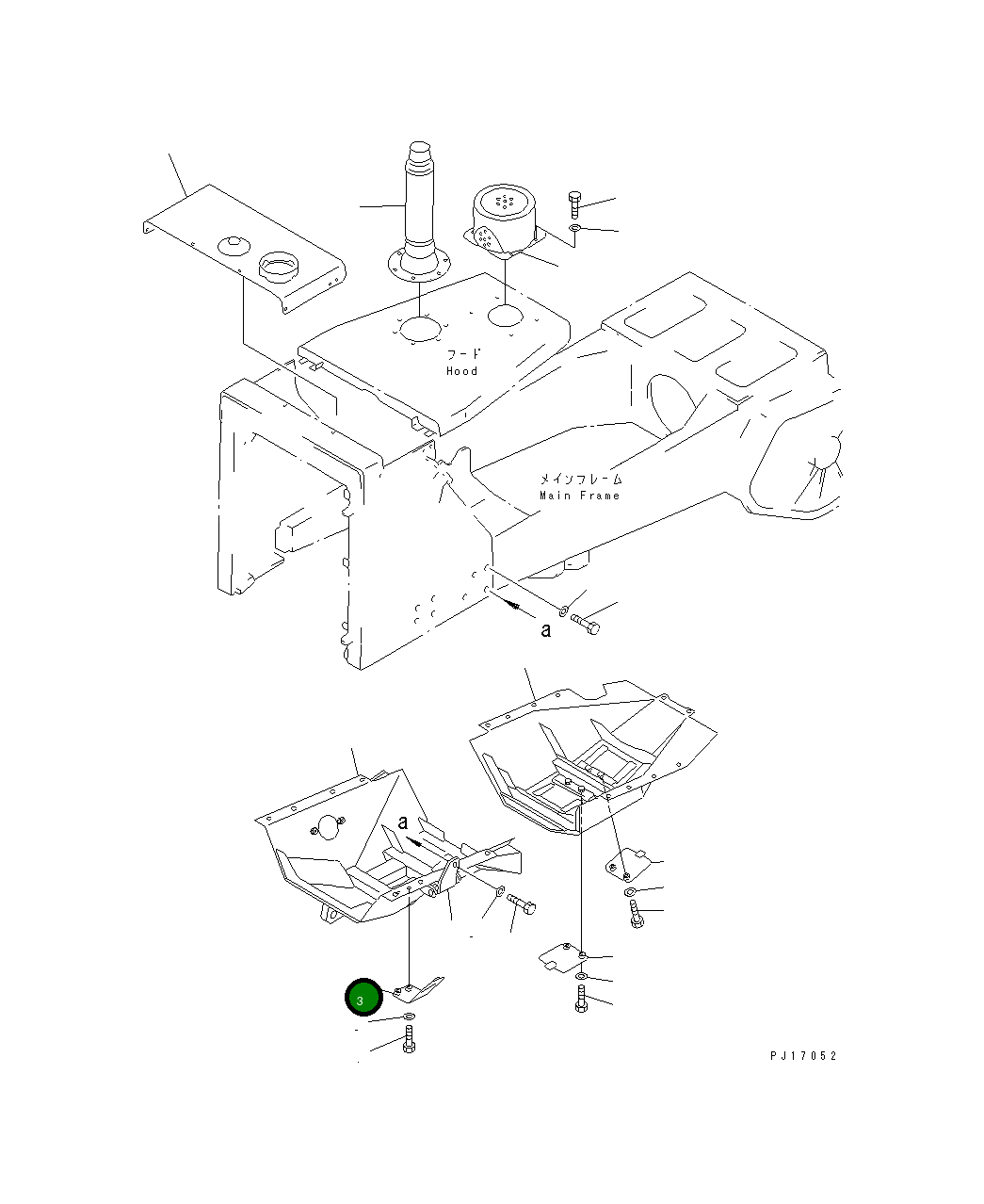 フード
Hood

メインフレーム
Main Frame

a

a

3

PJ17052