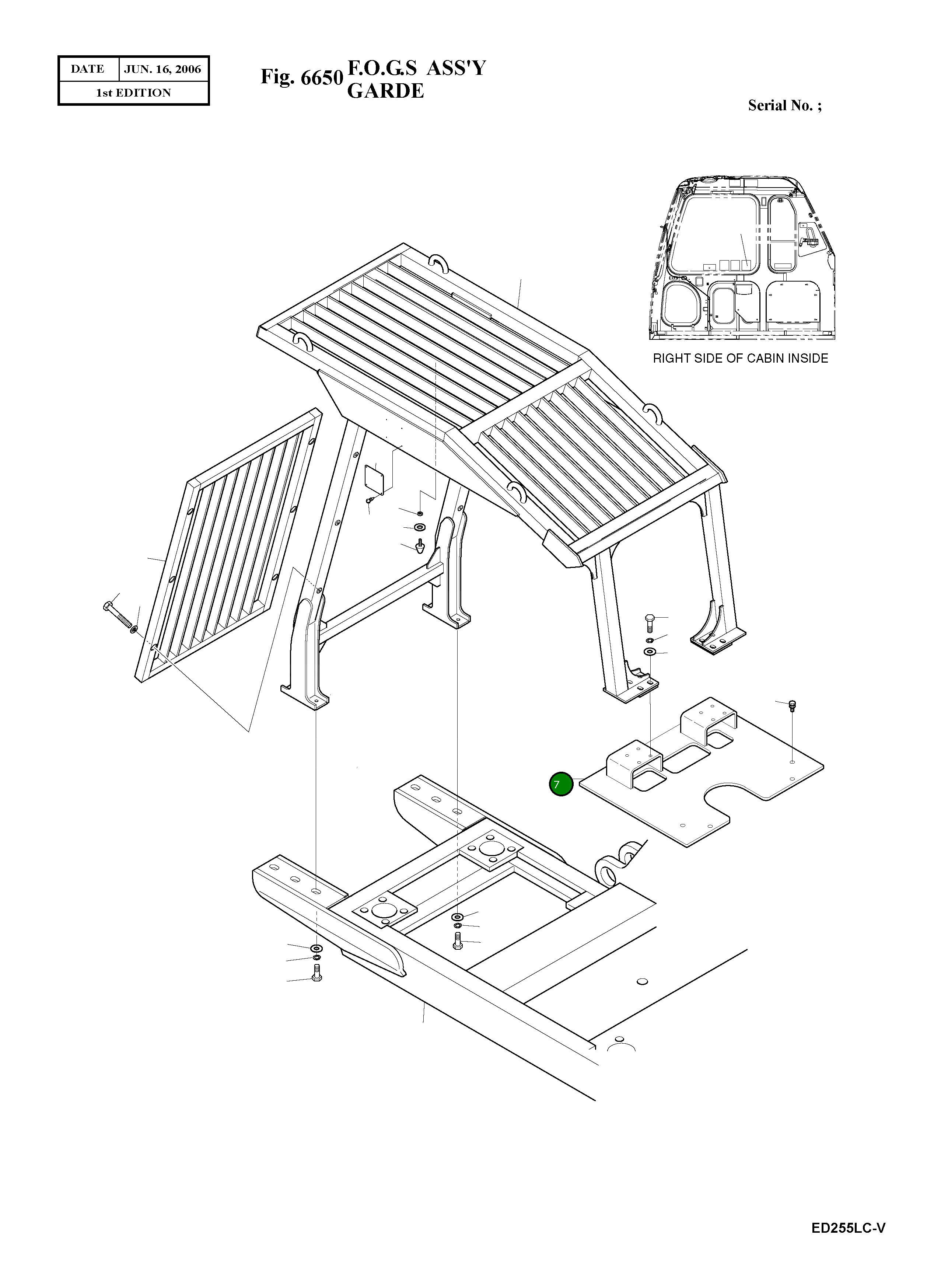 | DATE | JUN. 16, 2006 |
|---|---|
| 1st EDITION | |

Fig. 6650 F.O.G.S ASS'Y
GARDE

Serial No. ;

RIGHT SIDE OF CABIN INSIDE

7

ED255LC-V