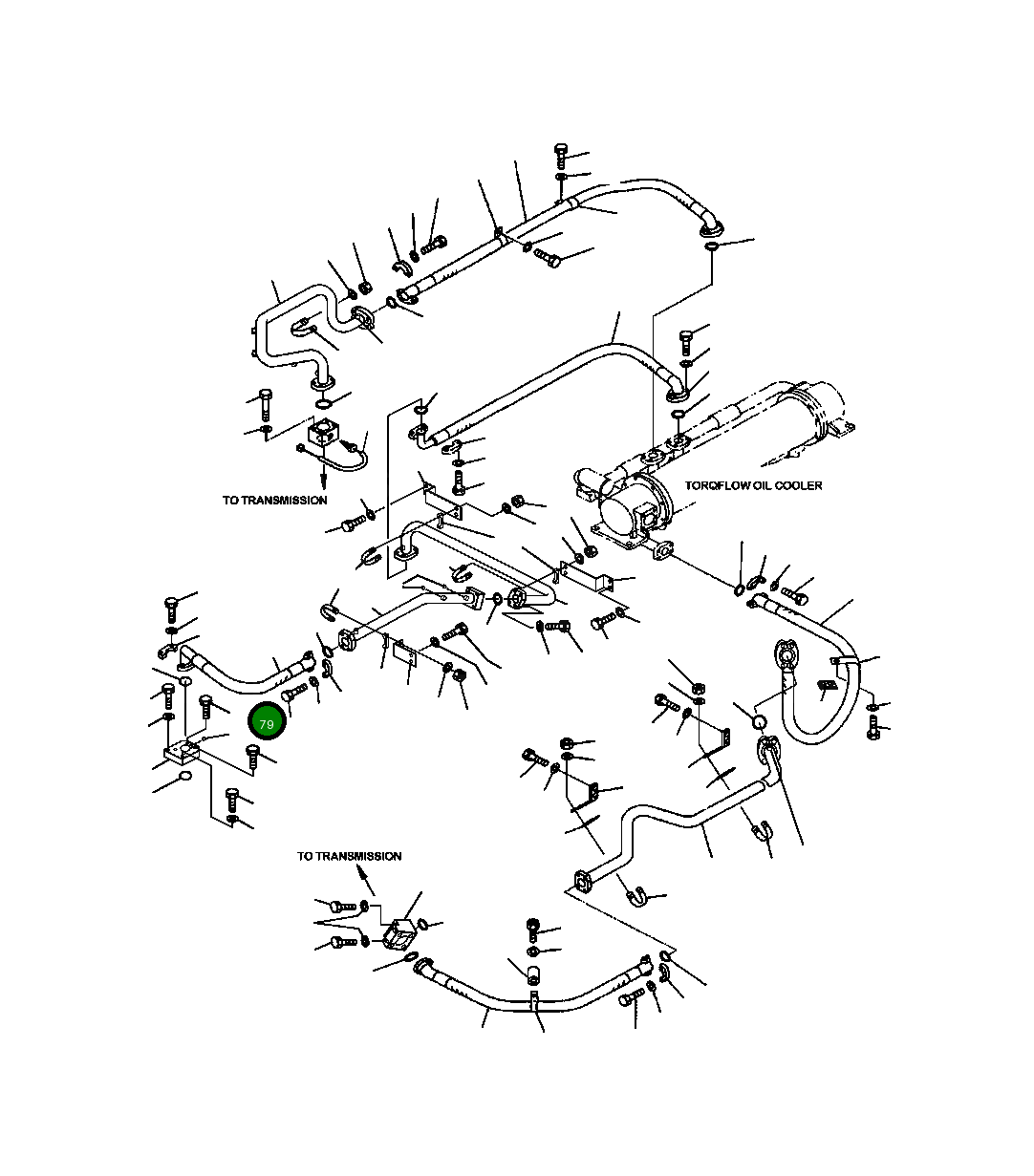 TO TRANSMISSION

TORQFLOW OIL COOLER

79

TO TRANSMISSION