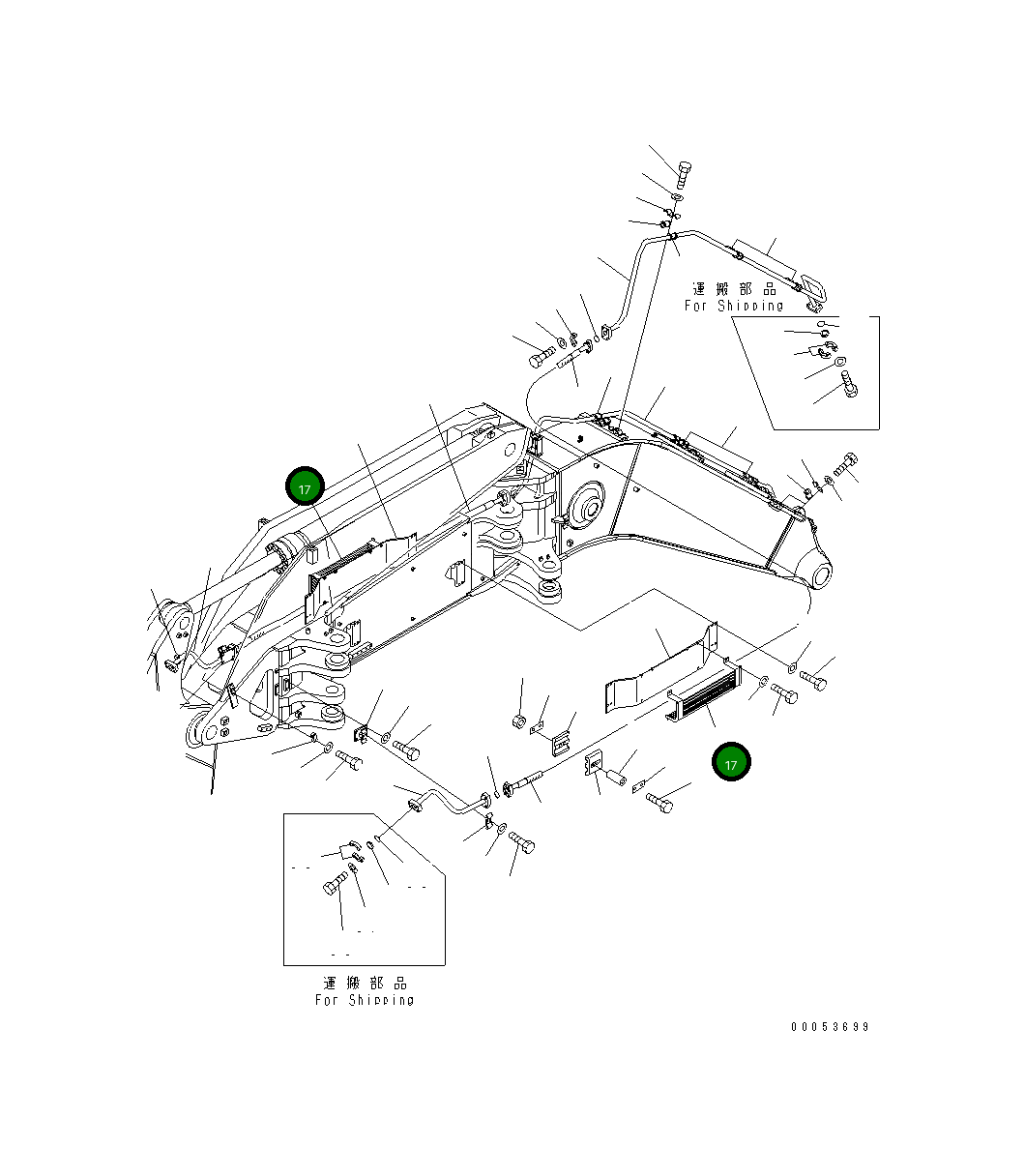 運搬部品
For Shipping

17

17

運搬部品
For Shipping

00053699