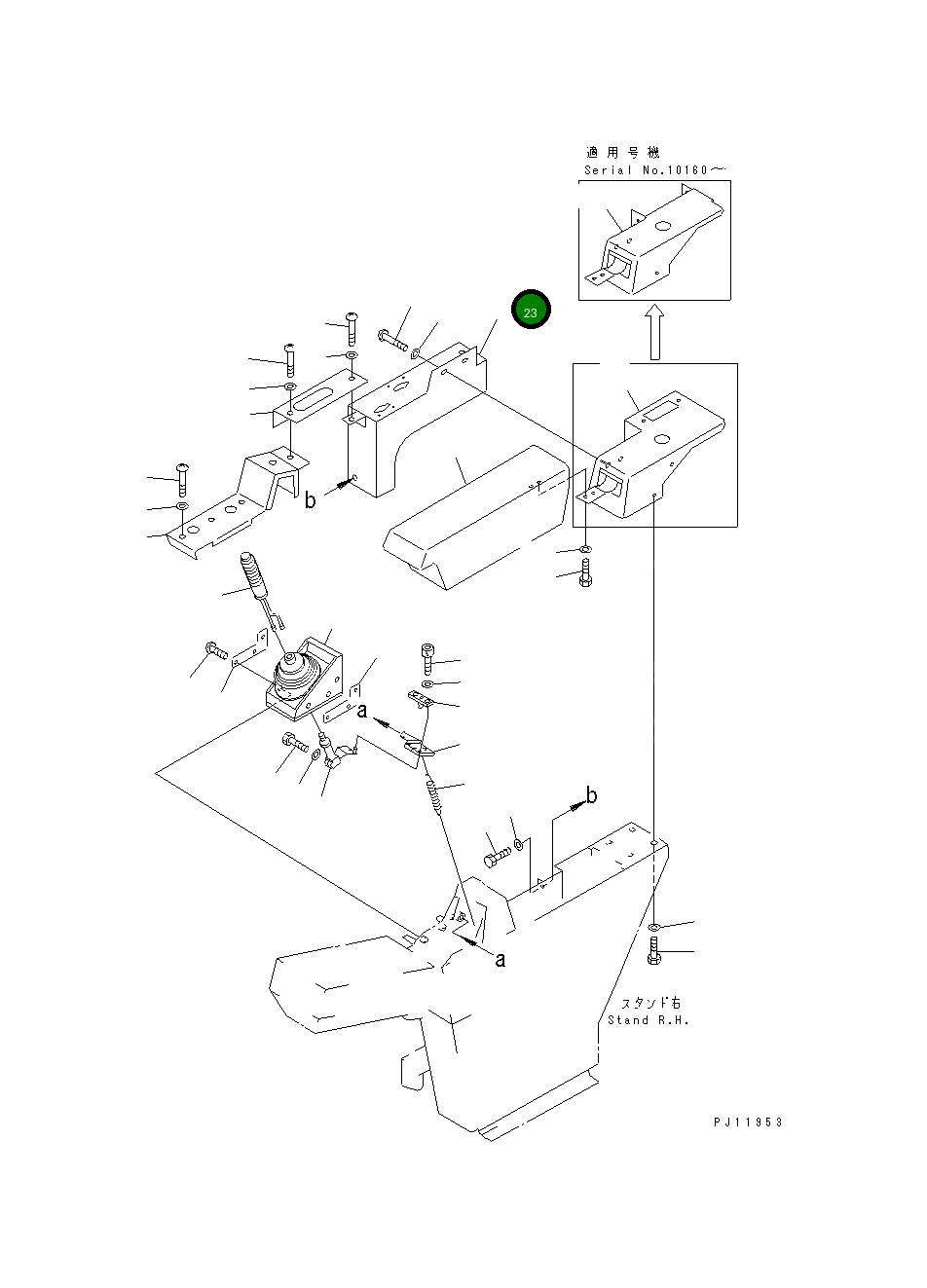 適用号機
Serial No.10160～

23

b

a

b

a

スタンド右
Stand R.H.

PJ11953