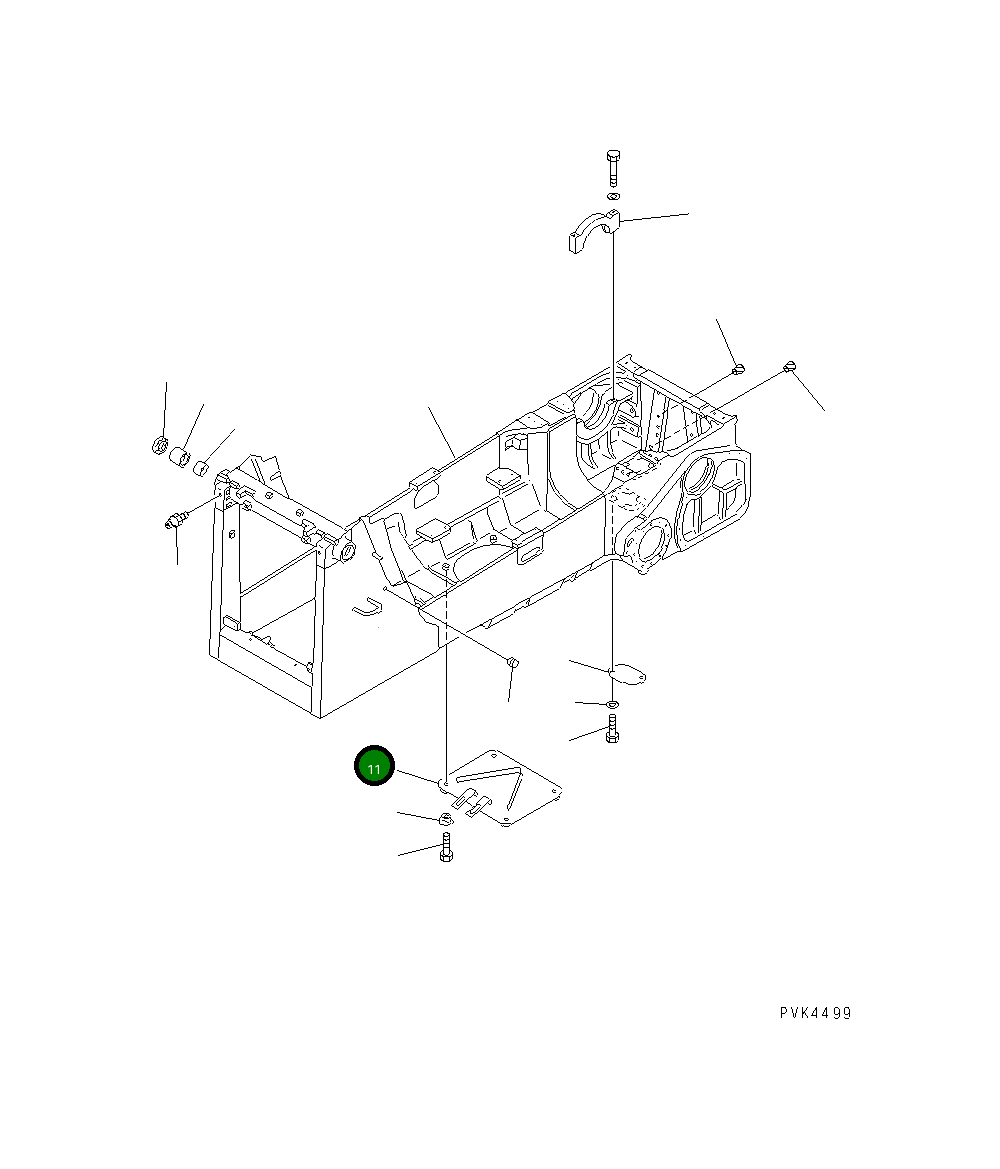 11

PVK4499