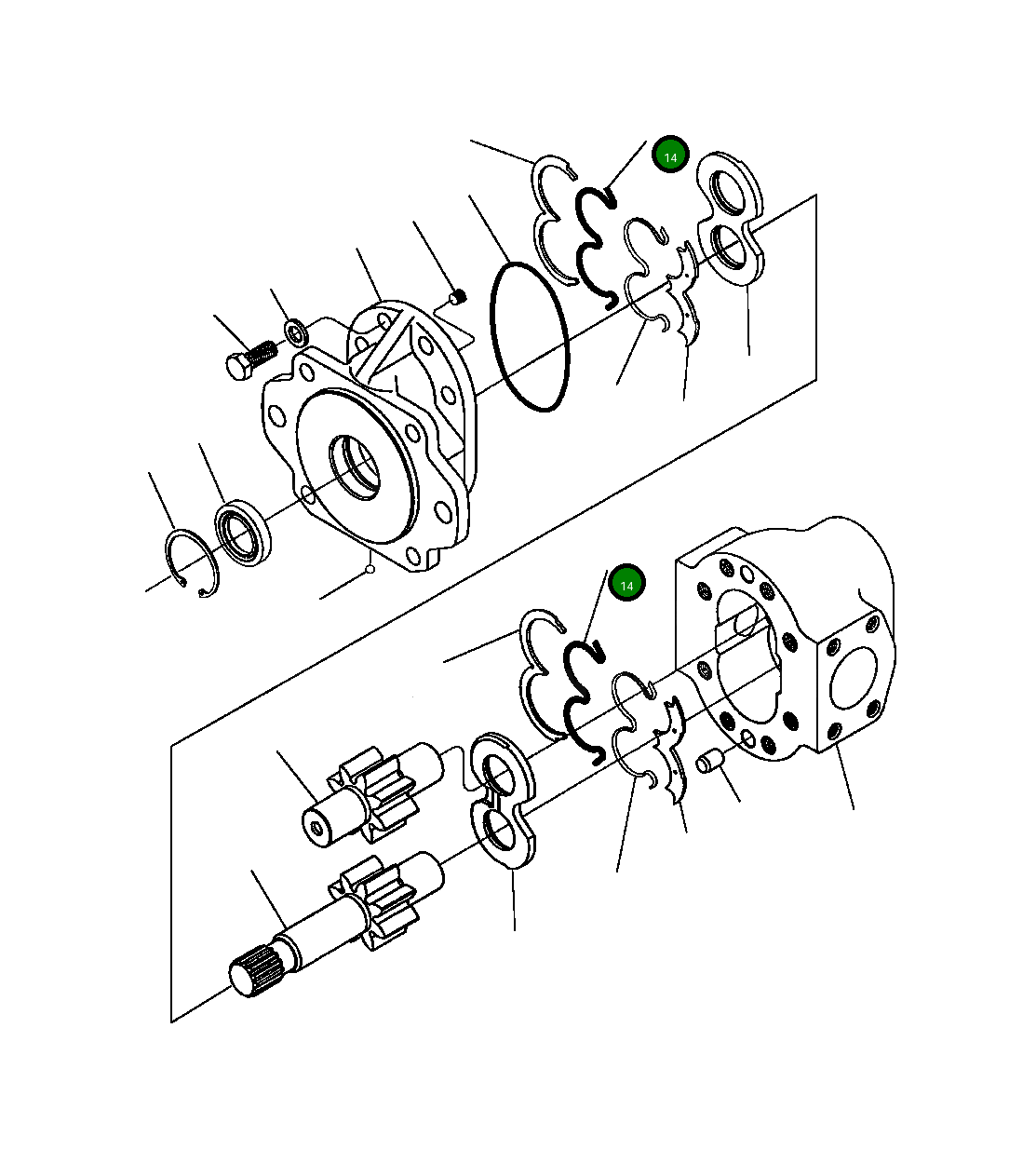 14

14