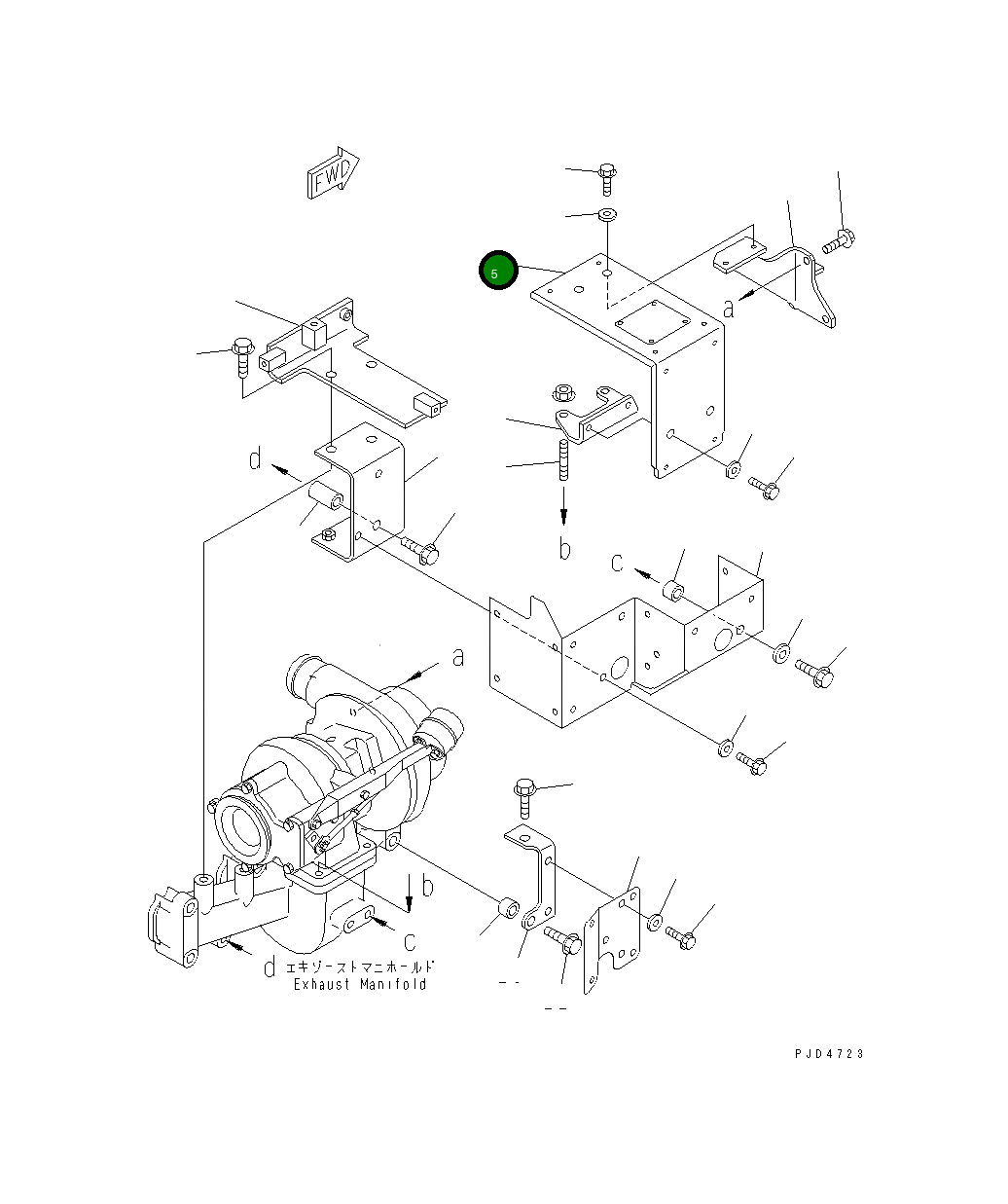 FWD

5

a

d

b

c

a

b

c

d エキゾーストマニホールド
Exhaust Manifold

PJD4723