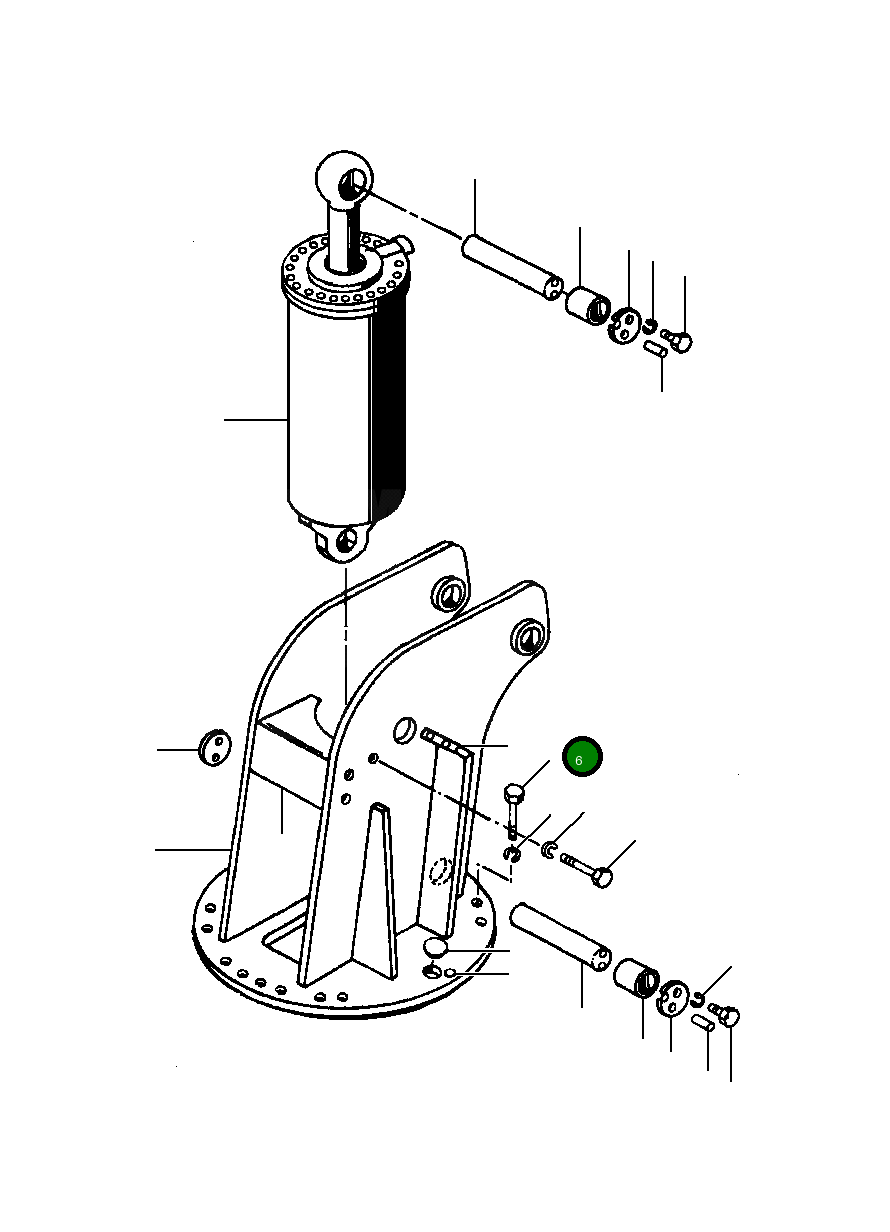 6