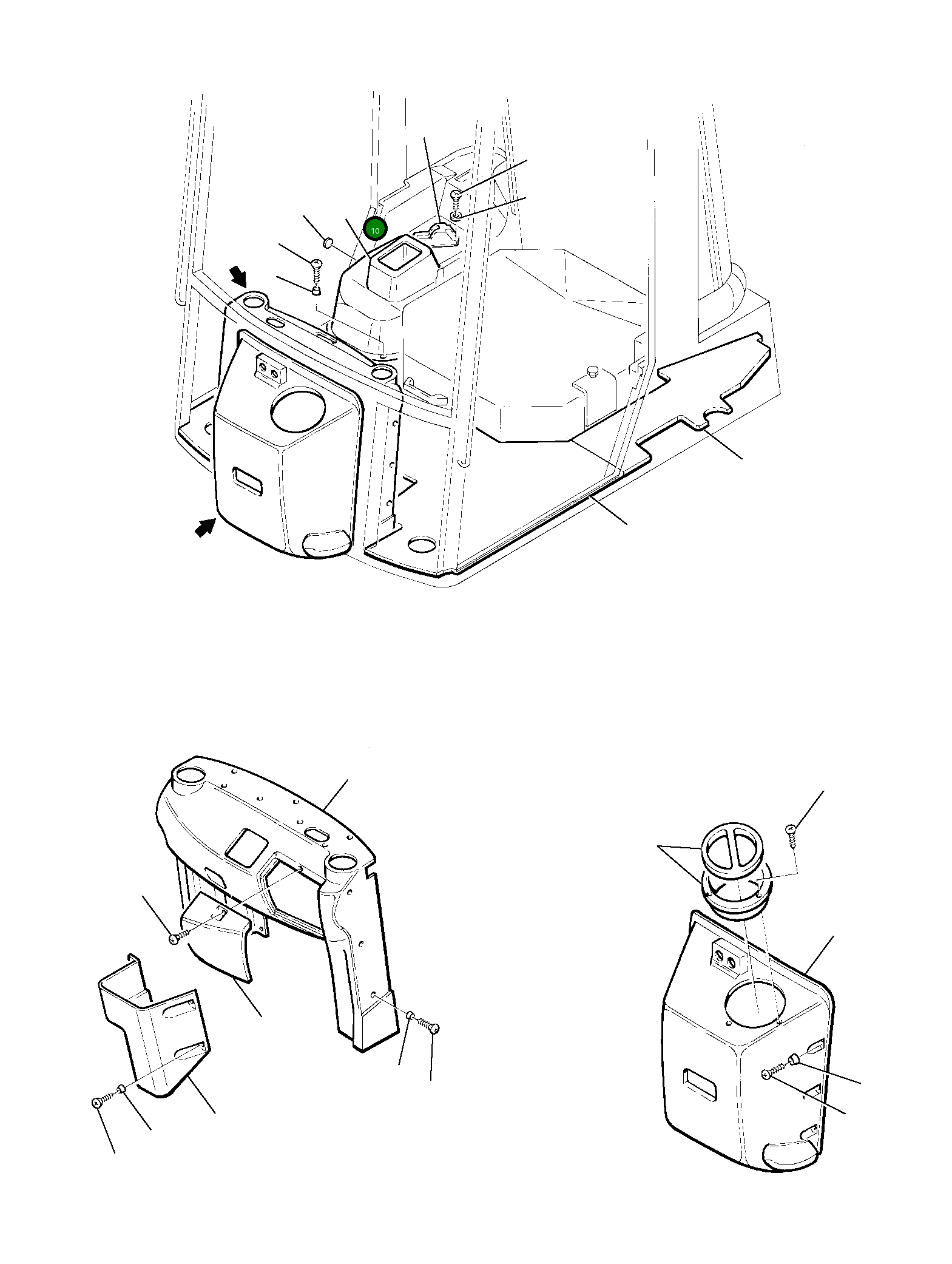 10