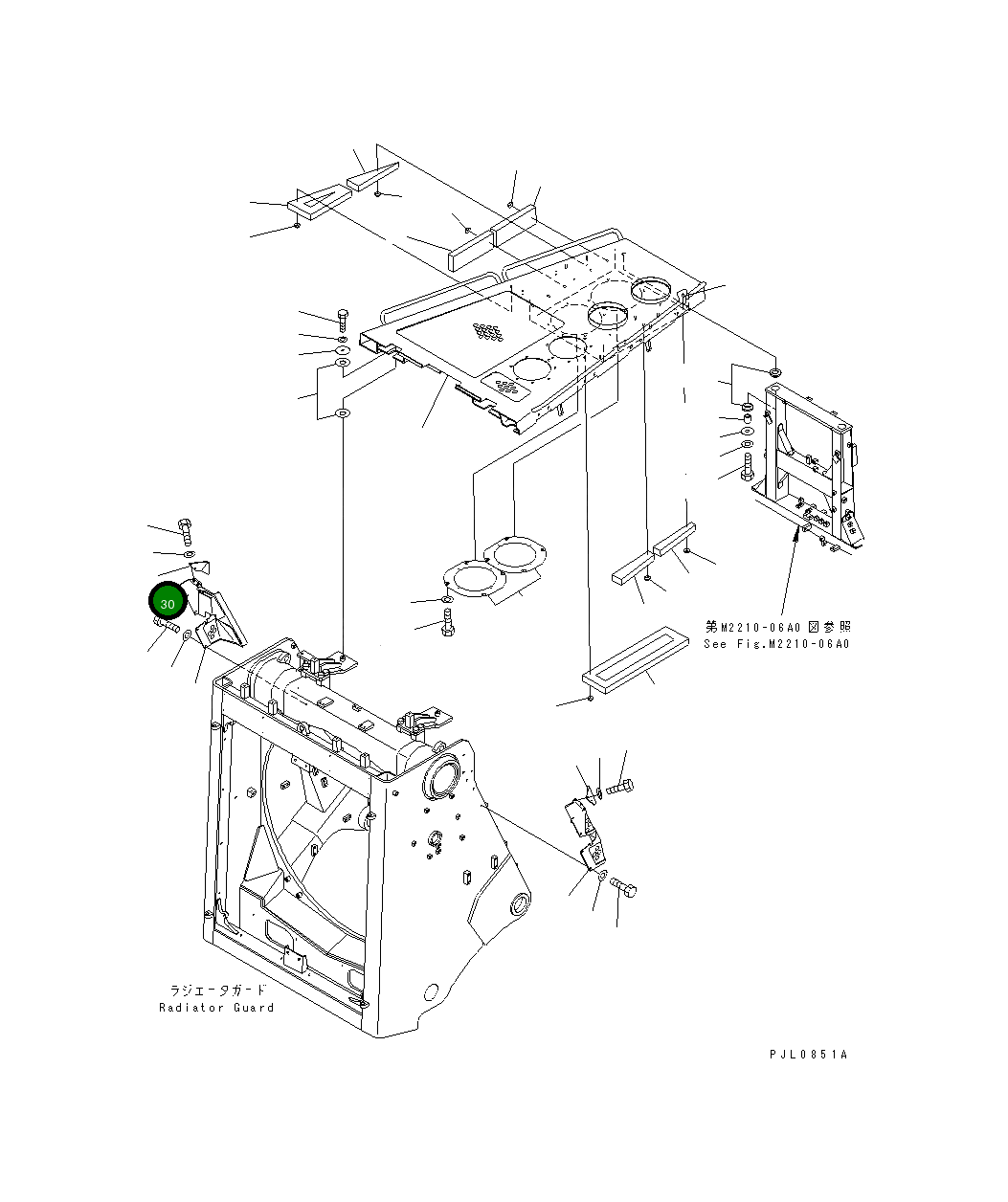 30

第M2210-06A0図参照
See Fig.M2210-06A0

ラジエータガード
Radiator Guard

PJL0851A