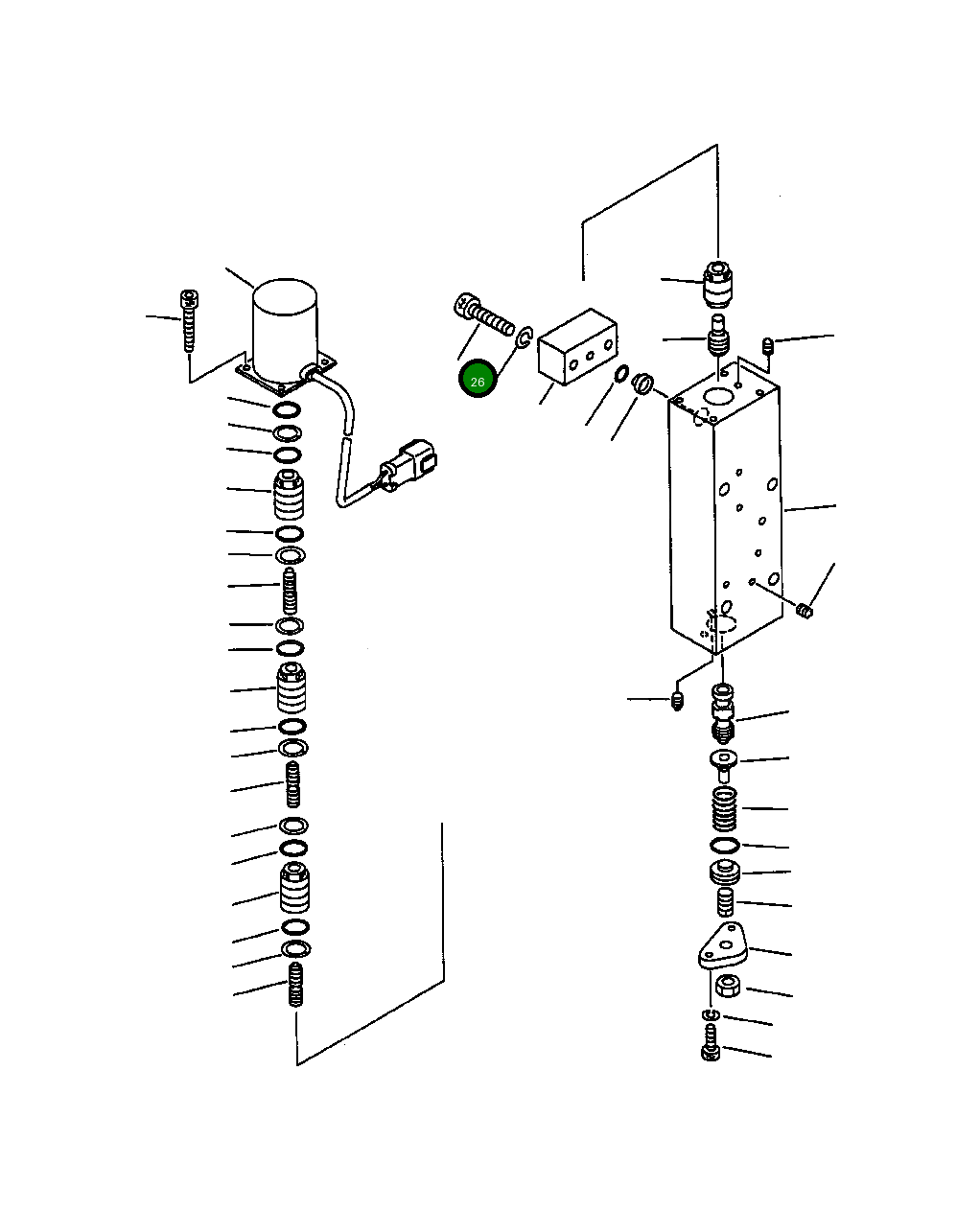 26