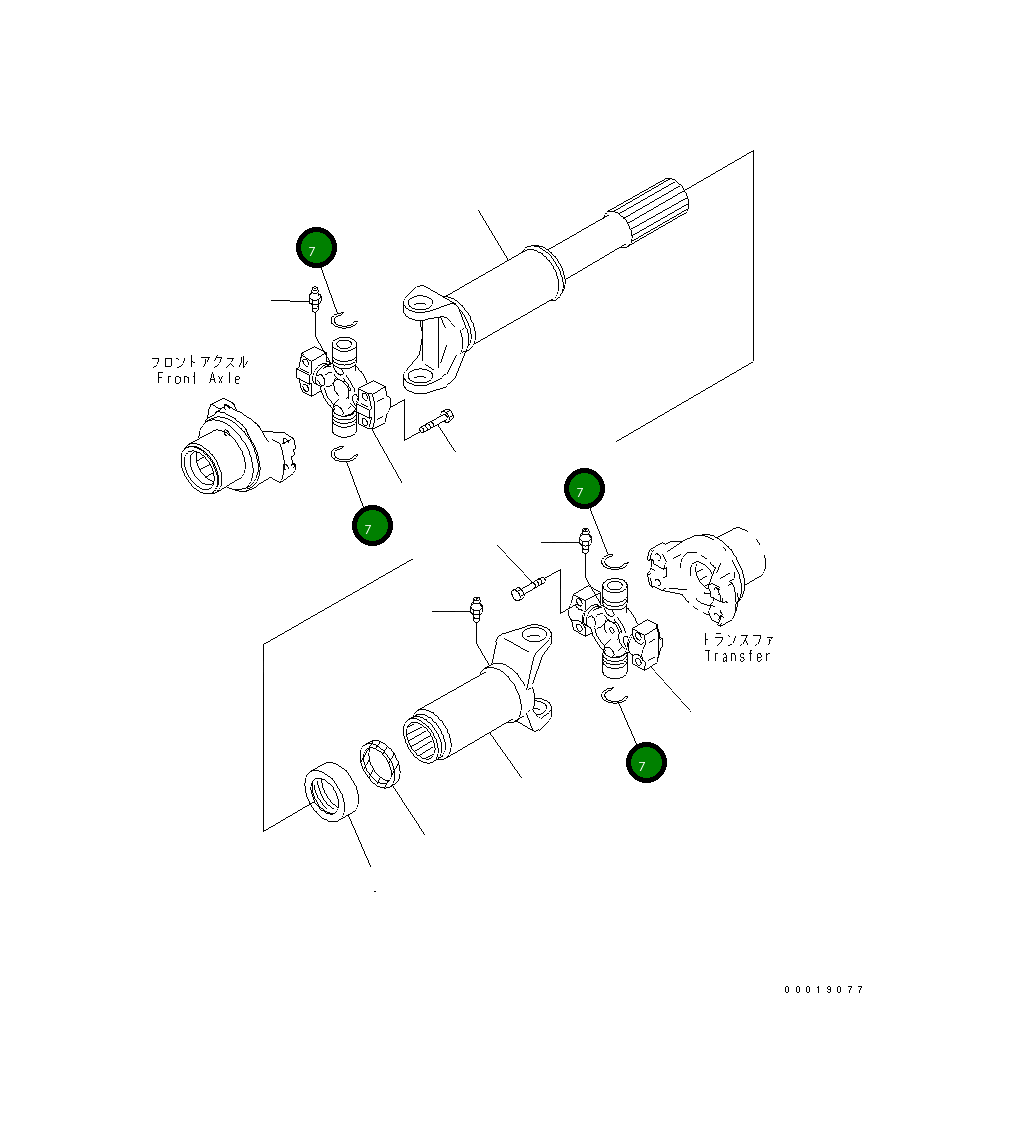 7

フロントアクスル
Front Axle

7

7

トランスファ
Transfer

7

00019077