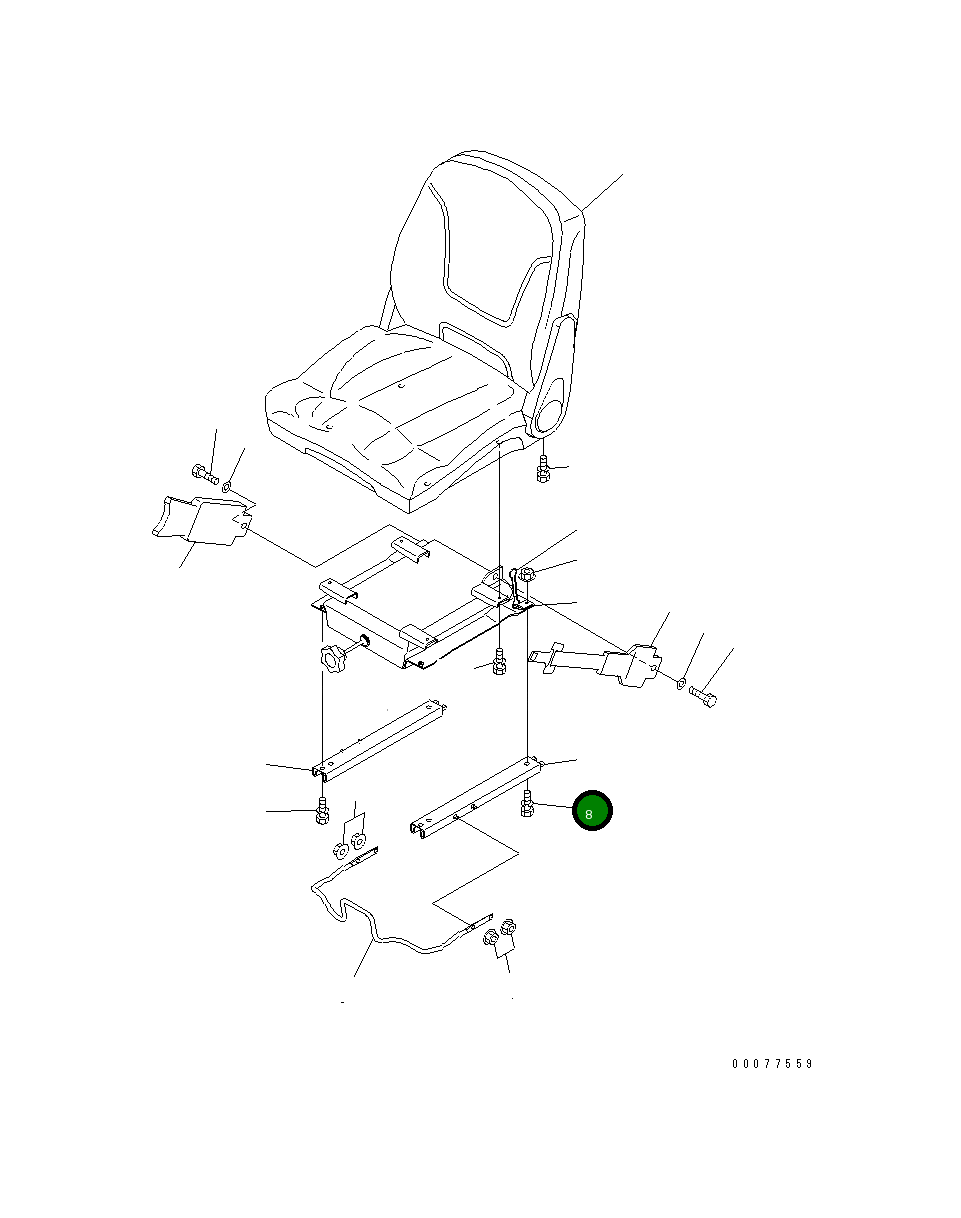 8

00077559