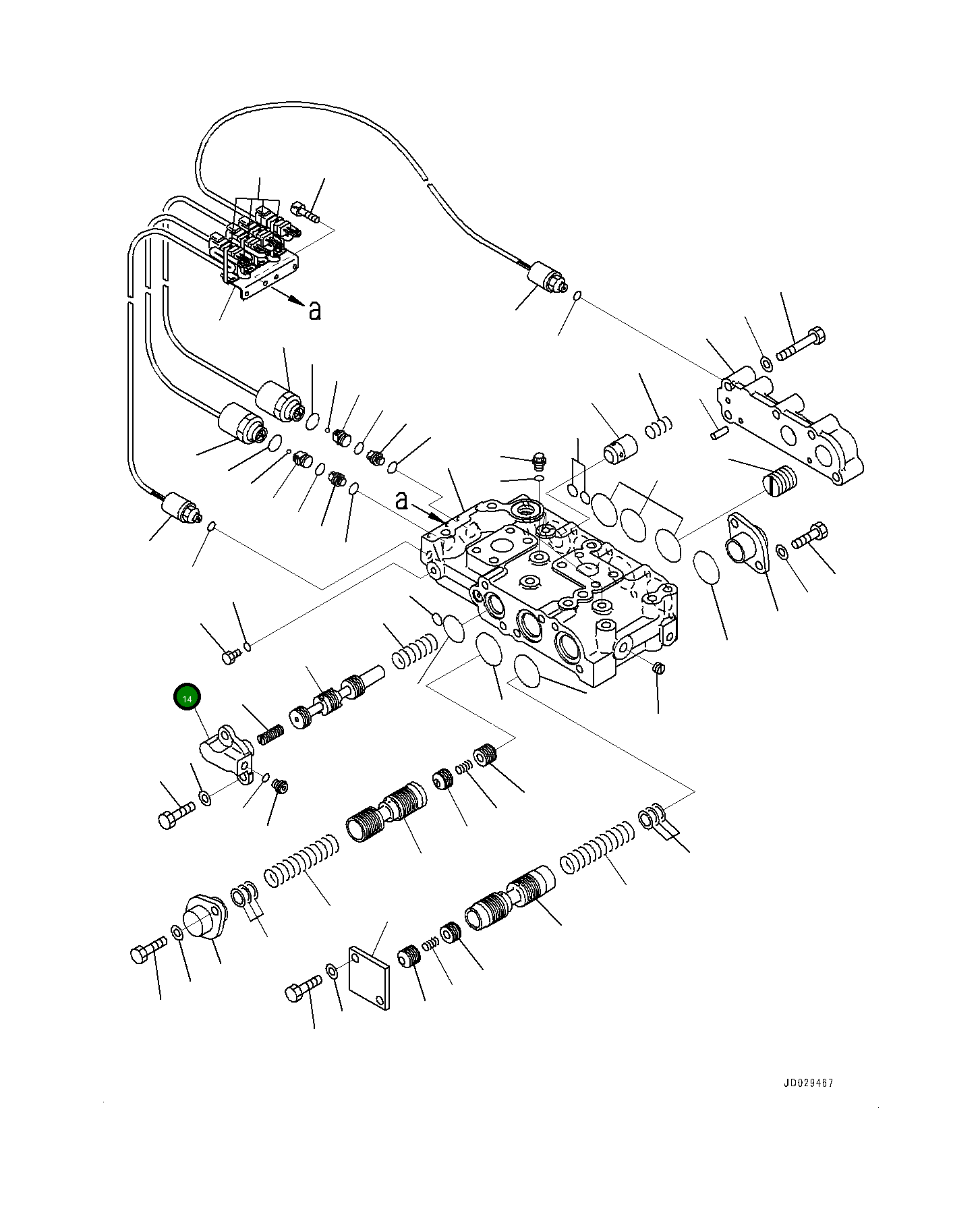 a

a

14

JD029467