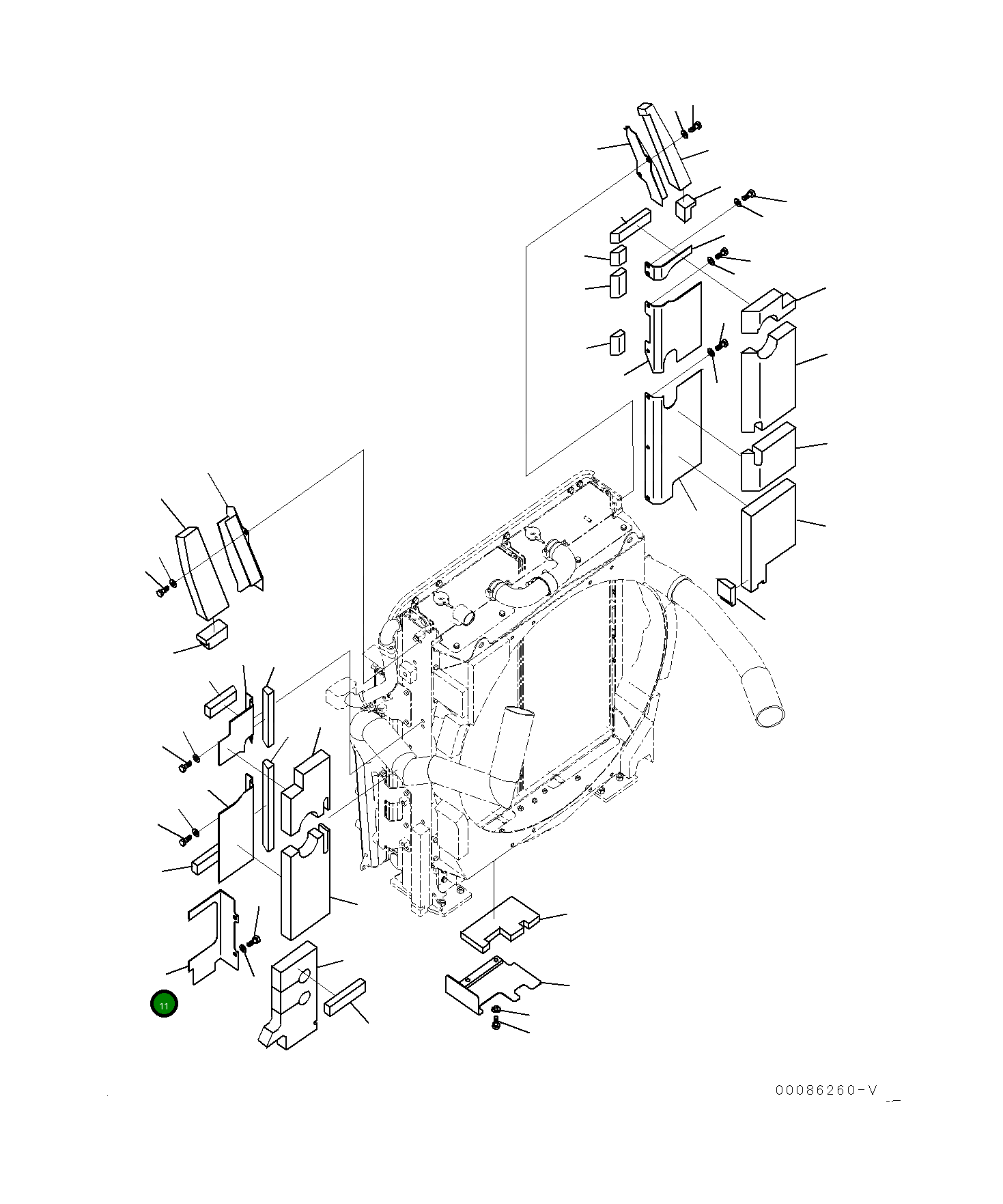 11

00086260-V