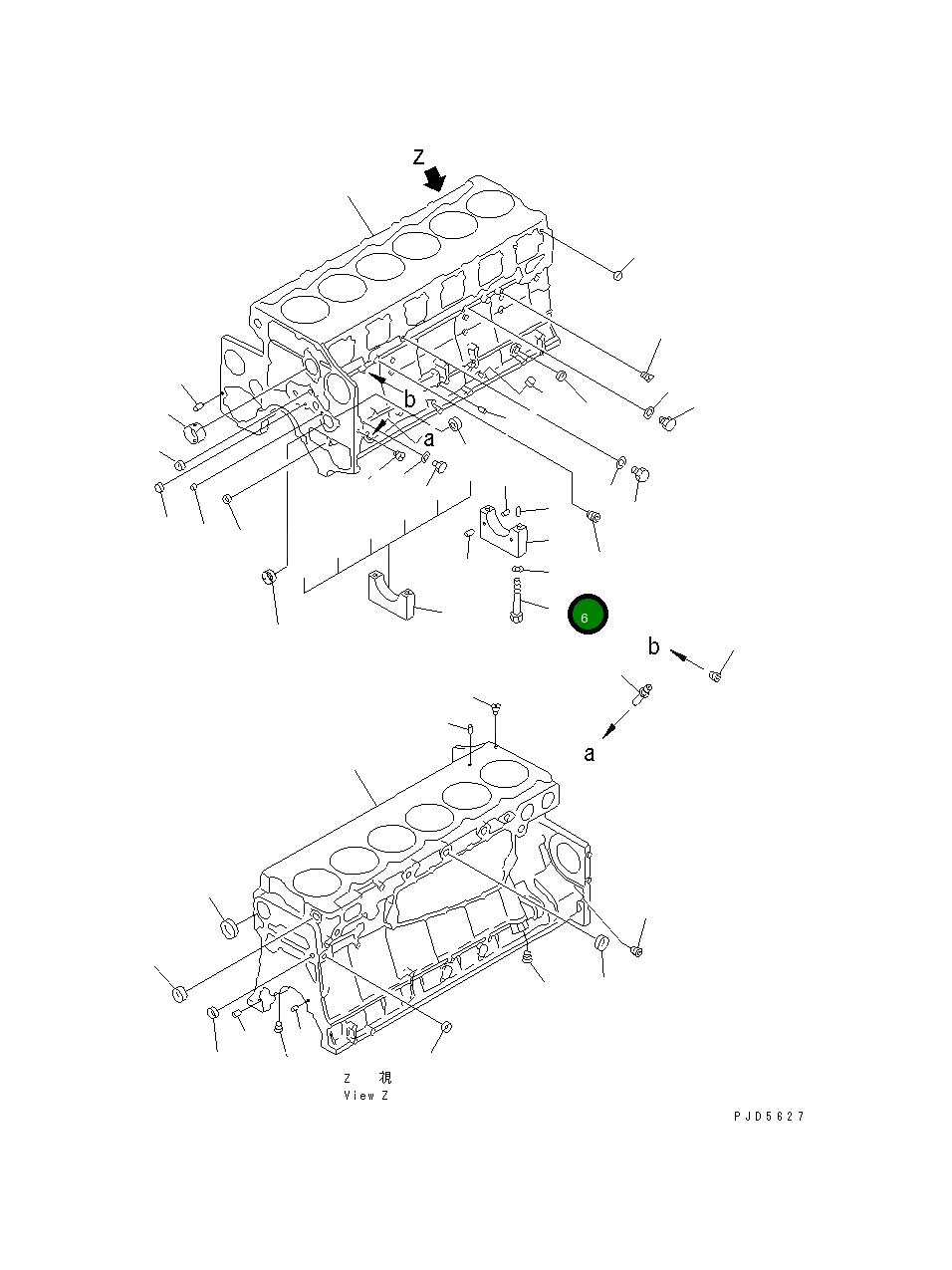 Z

b

a

6

b

a

Z 視
View Z

PJD5627