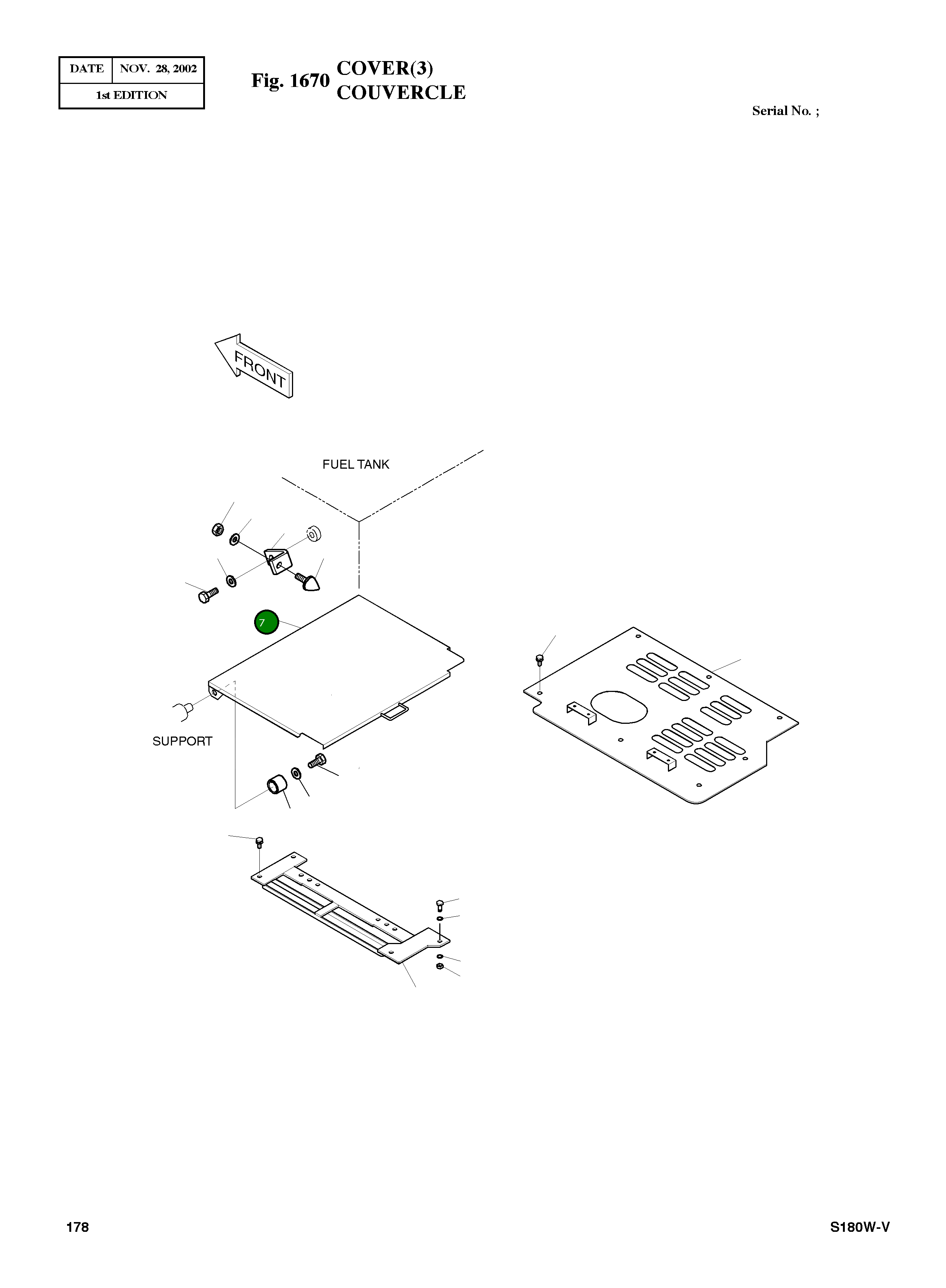 | DATE | NOV. 28, 2002 |
|---|---|
| 1st EDITION | |

Fig. 1670 COVER(3)
COUVERCLE

Serial No. ;

FRONT

FUEL TANK

7

SUPPORT

178

S180W-V