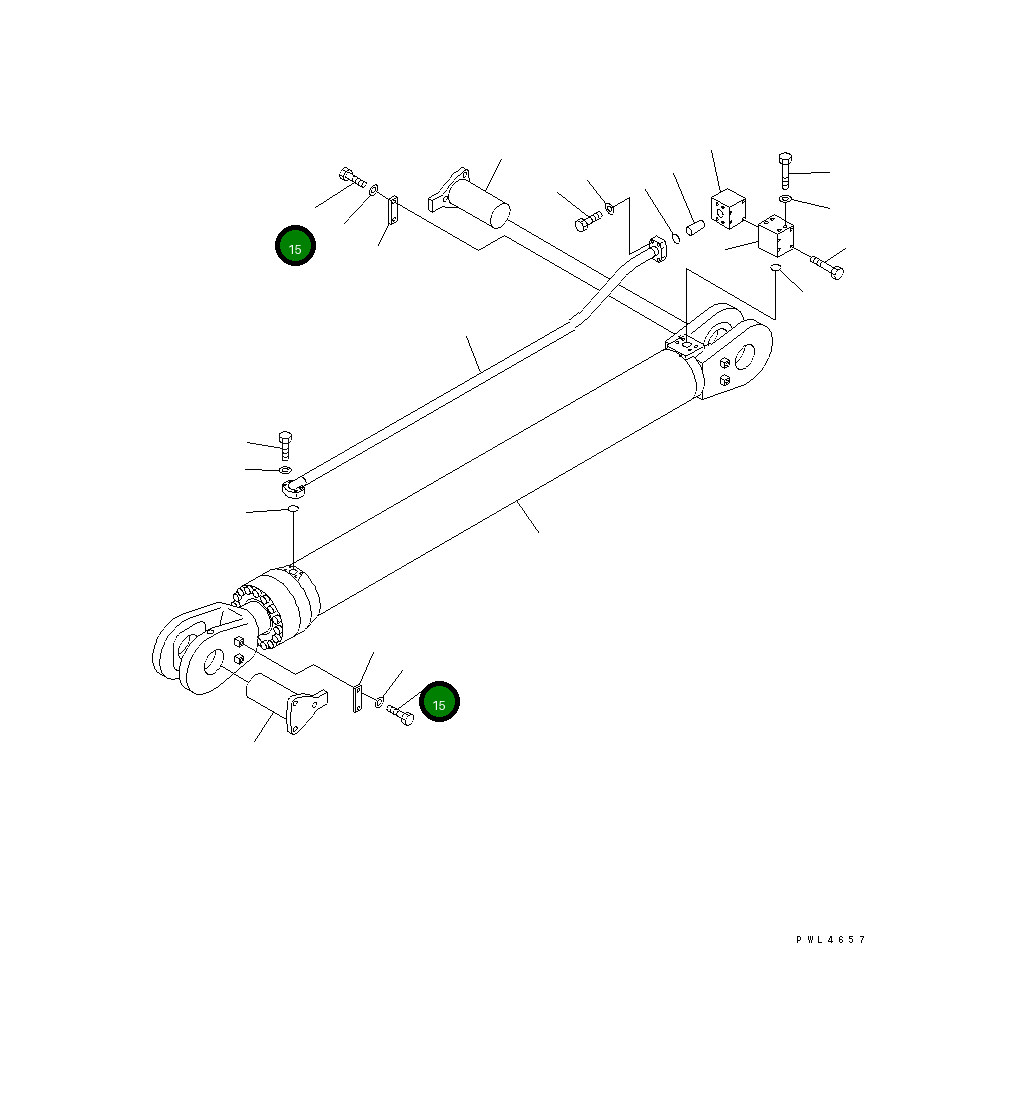 15

15

PWL4657