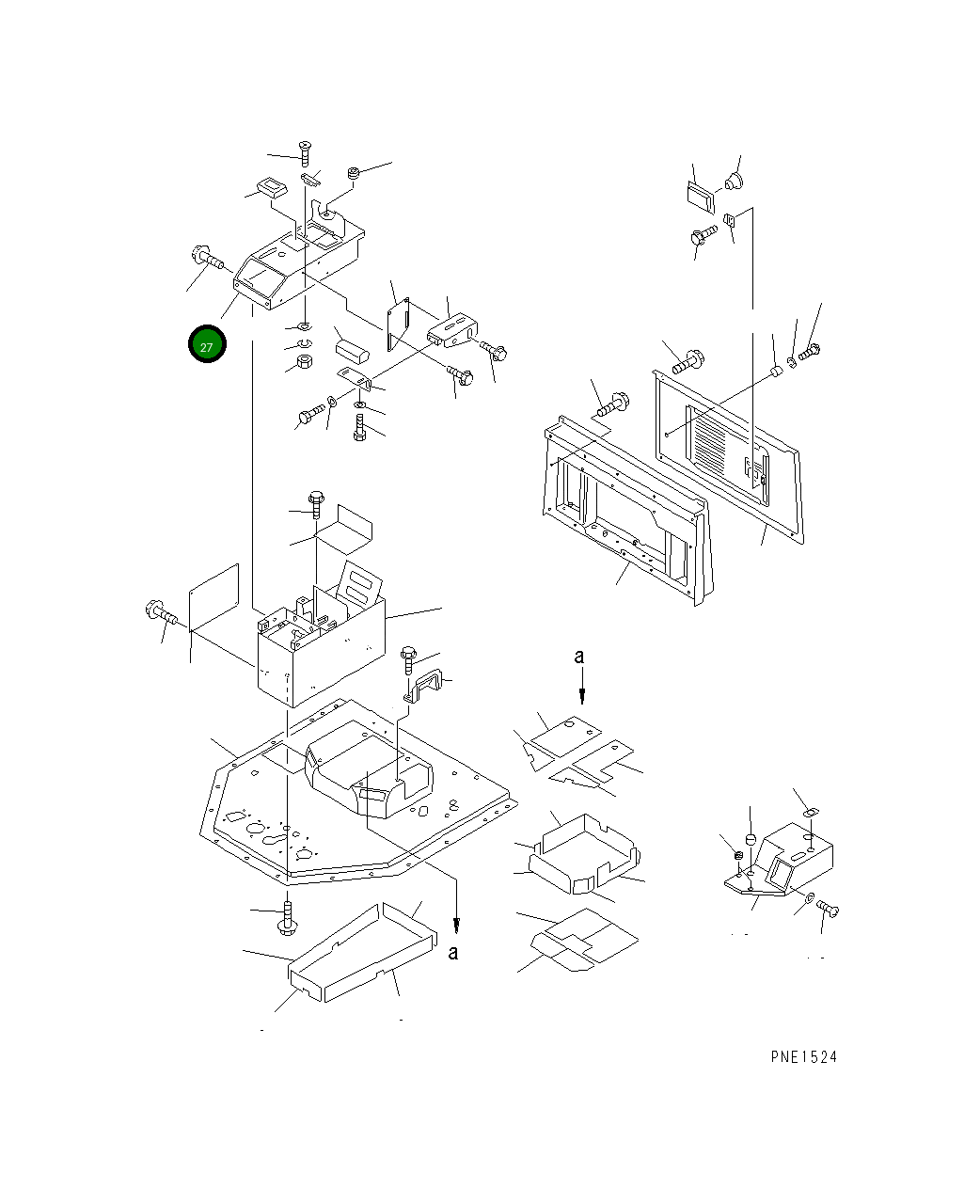 27

a

a

PNE1524