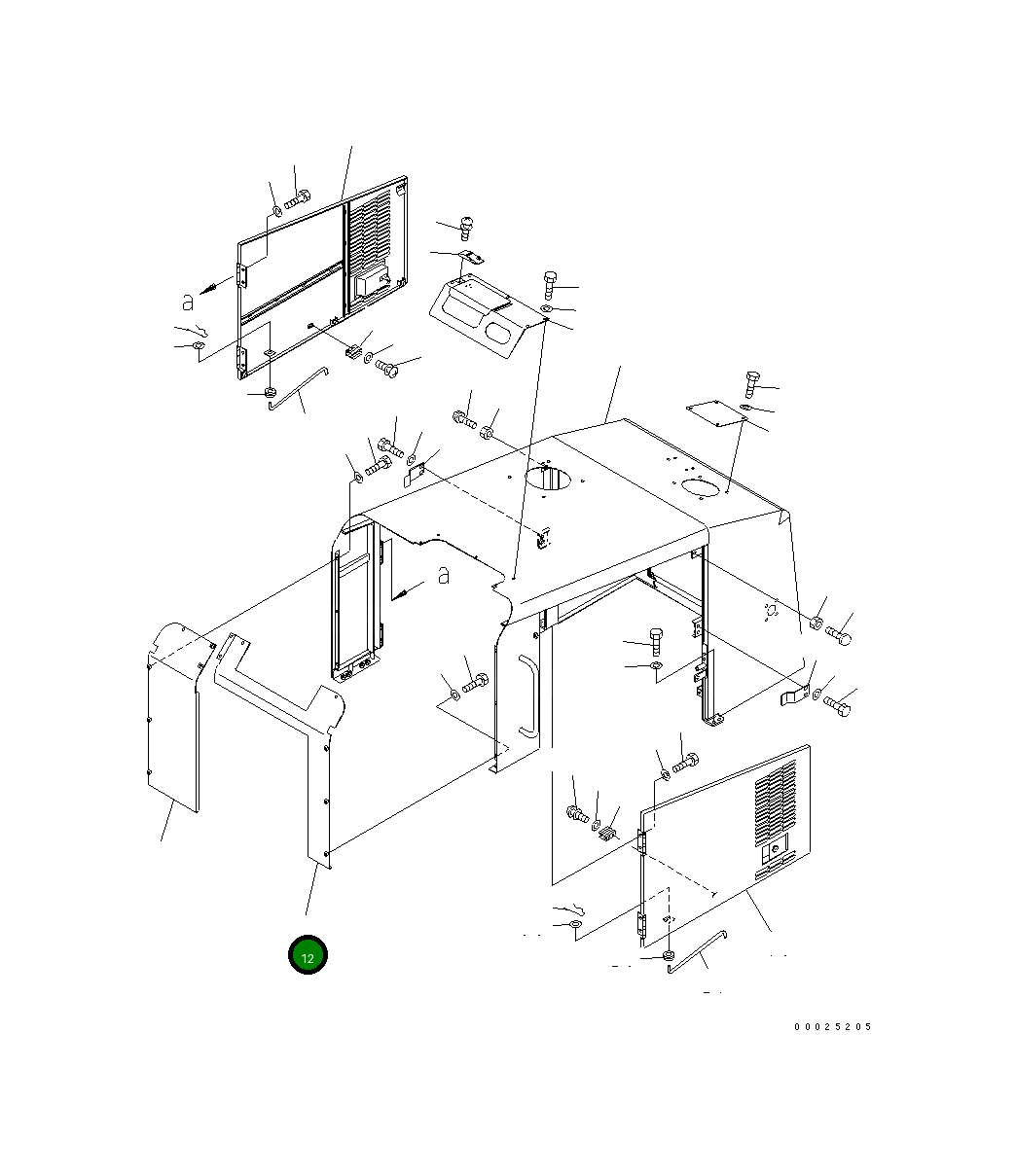 a

a

12

00025205