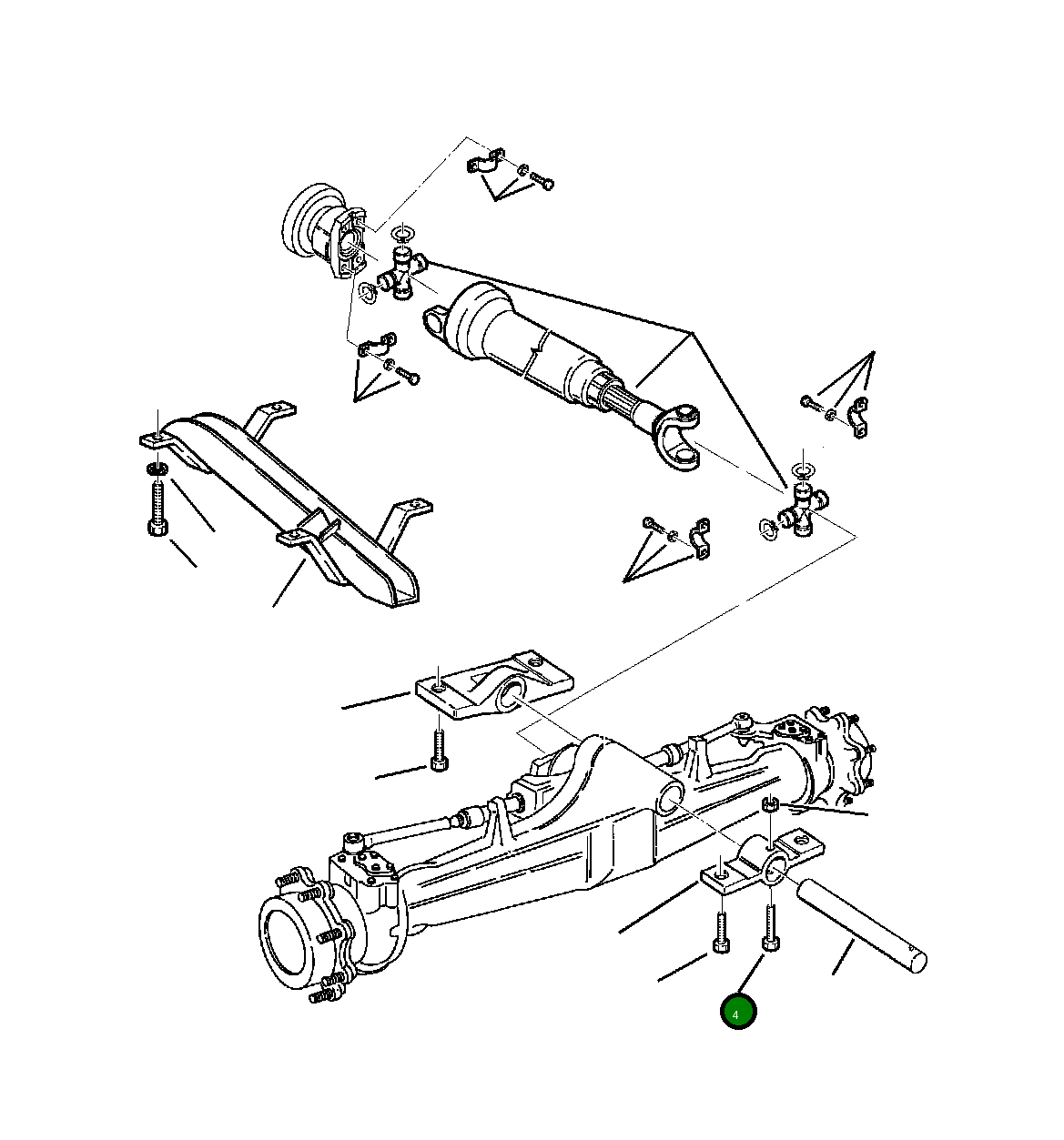 4