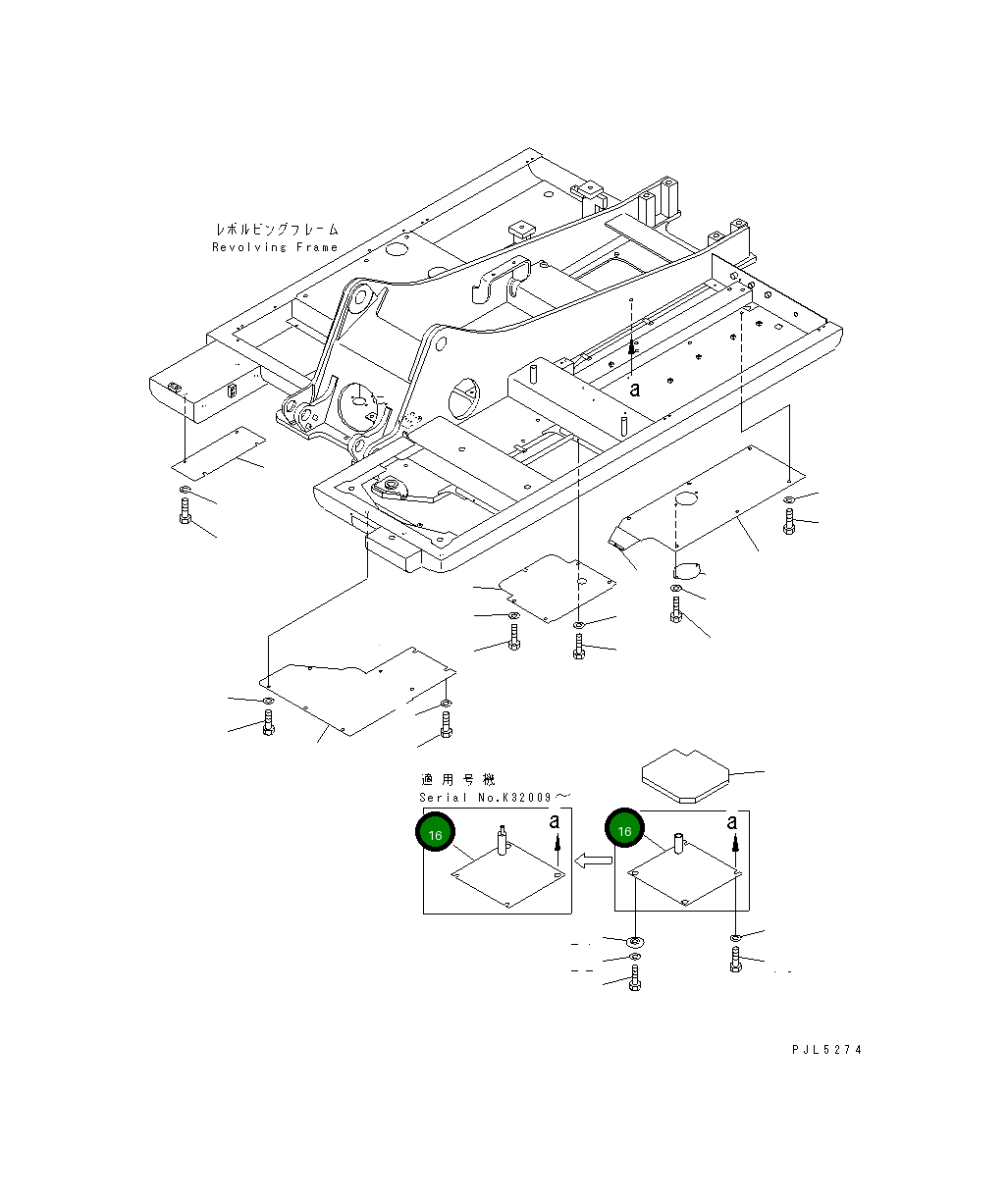 レボルビングフレーム
Revolving Frame

a

適用号機
Serial No.K32009～

16

a

16

a

PJL5274