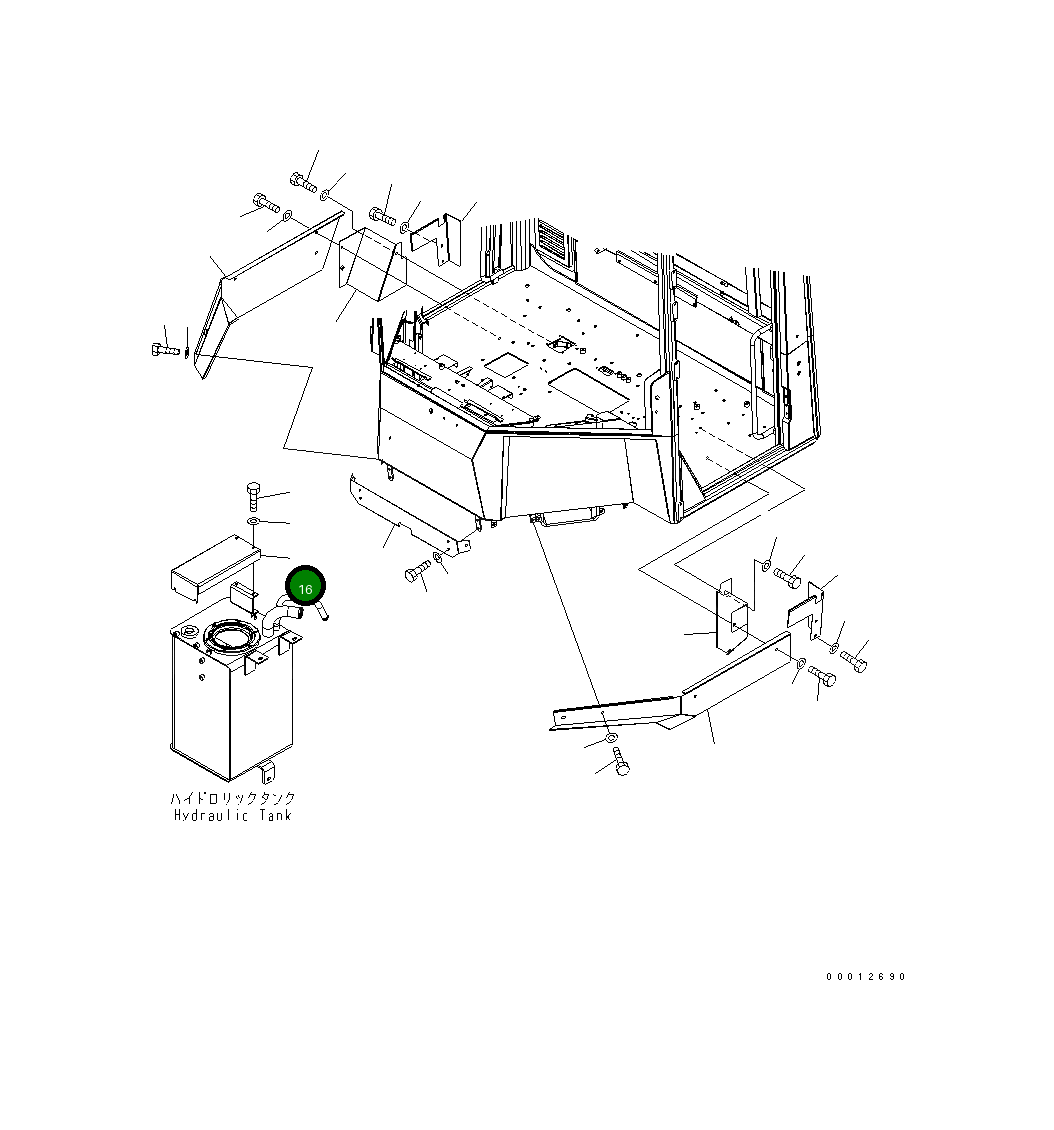 16

ハイドロリックタンク
Hydraulic Tank

00012690