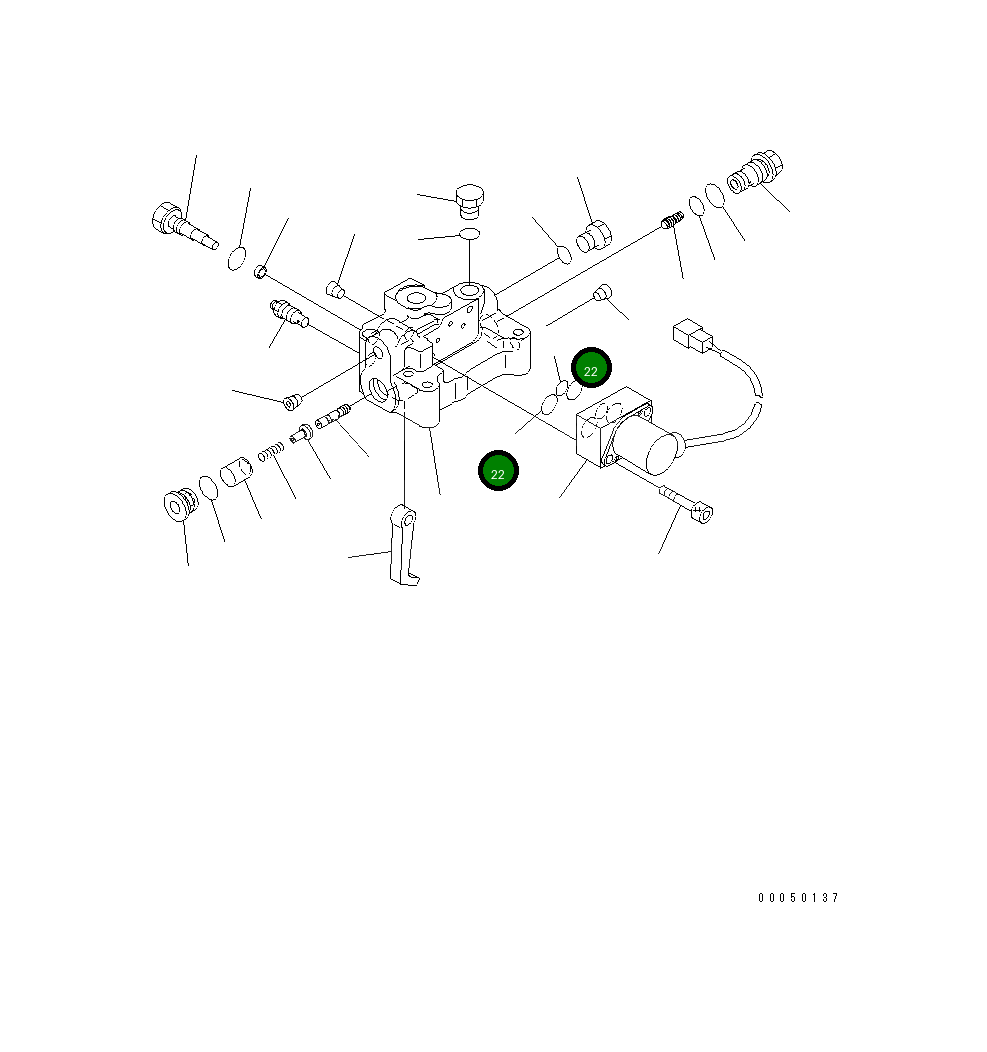 22

22

00050137