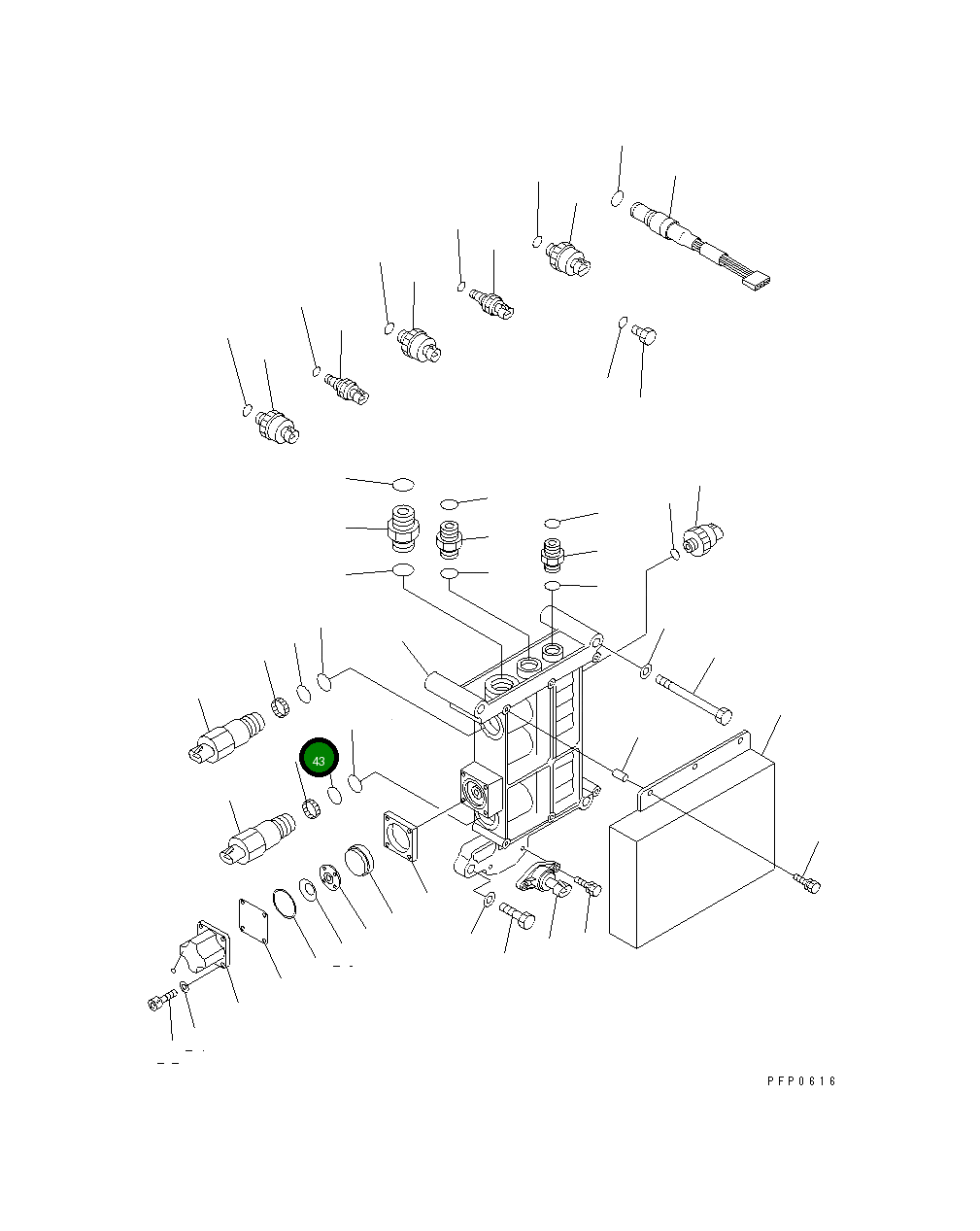 43

PFP0616