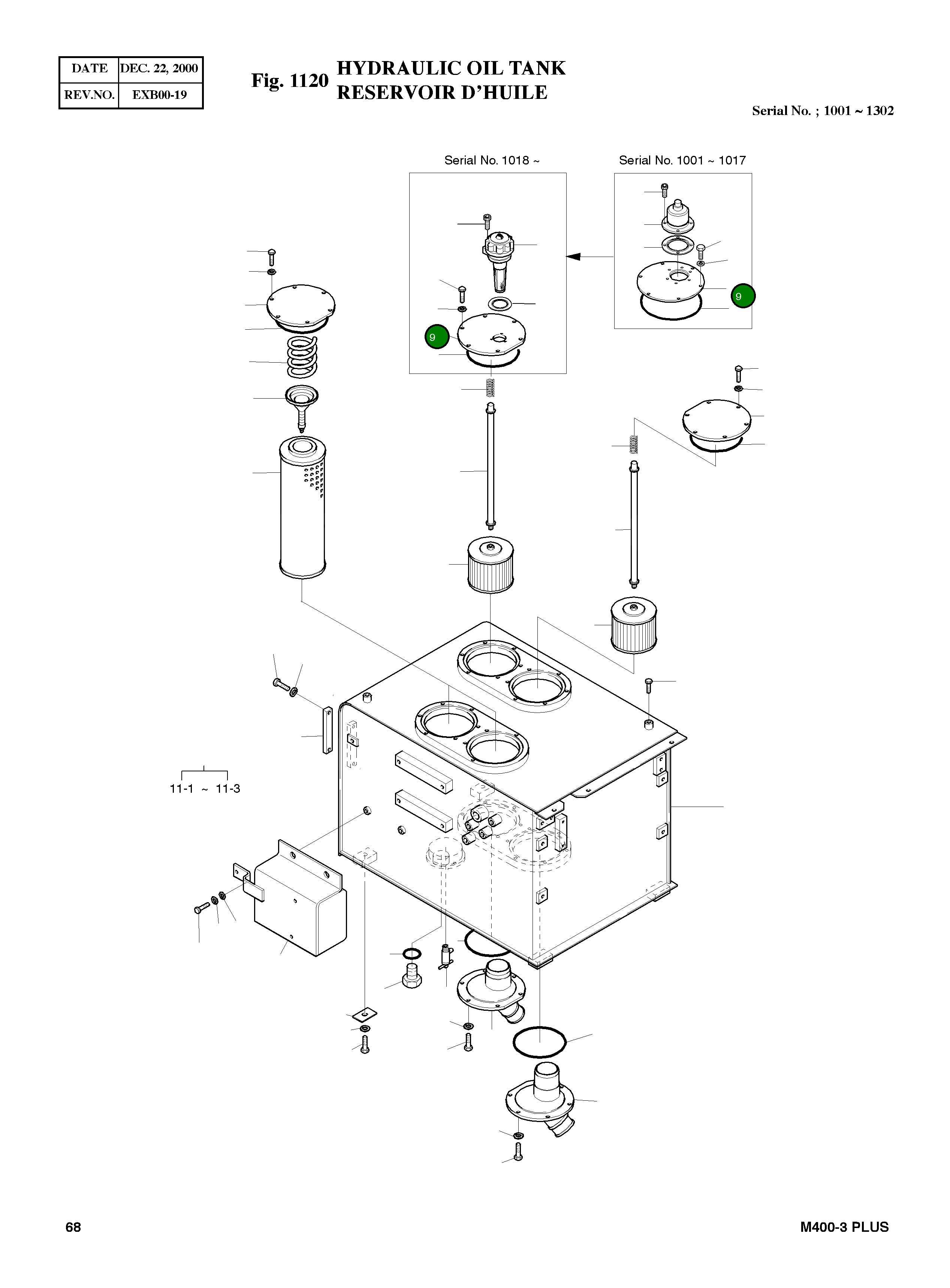 | DATE | DEC. 22, 2000 |
|---|---|
| REV.NO. | EXB00-19 |

Fig. 1120 HYDRAULIC OIL TANK RESERVOIR D'HUILE

Serial No. ; 1001 ~ 1302

Serial No. 1018 ~

Serial No. 1001 ~ 1017

9

9

11-1 ~ 11-3

68

M400-3 PLUS