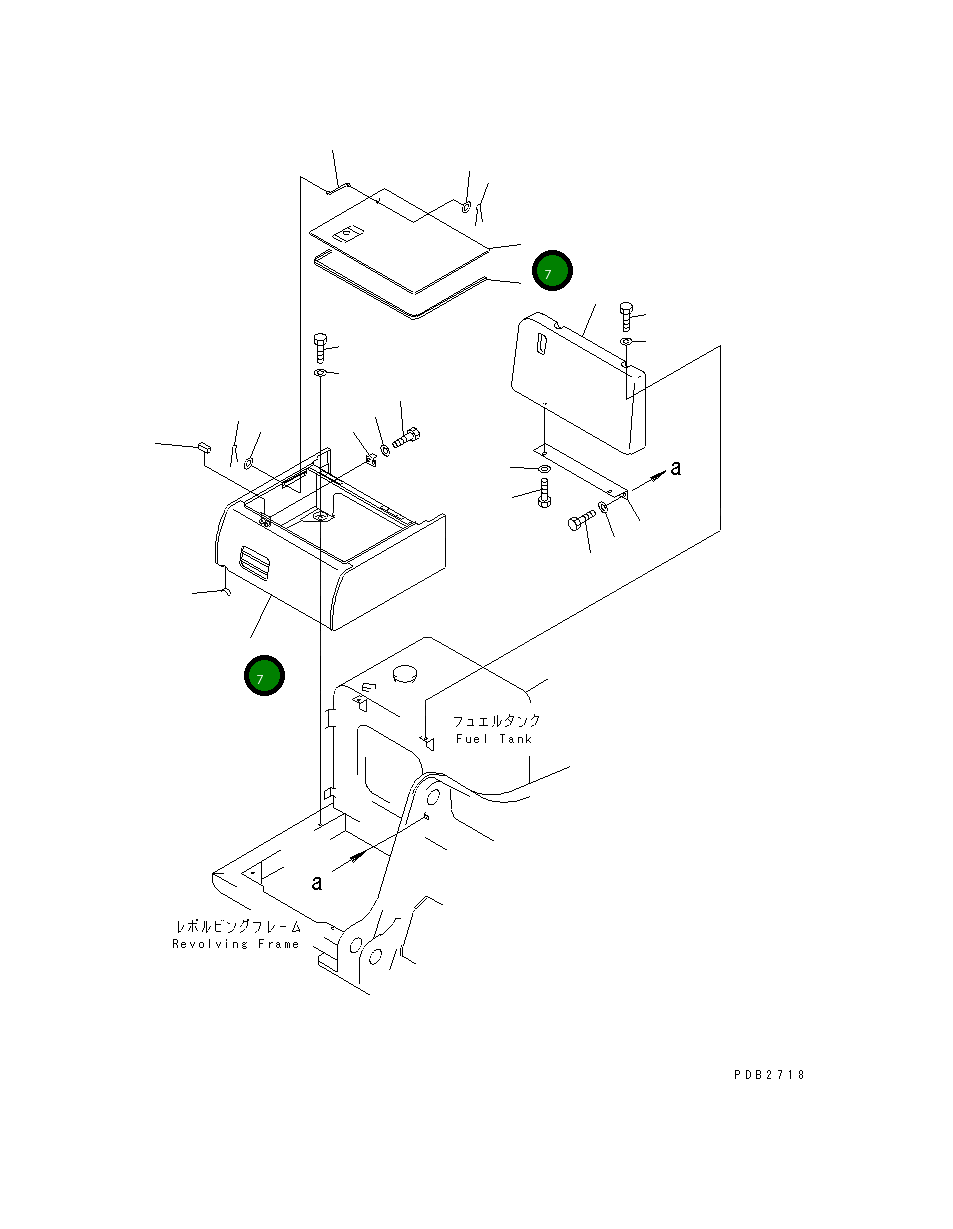 7

a

7

フュエルタンク
Fuel Tank

a

レボルビングフレーム
Revolving Frame

PDB2718