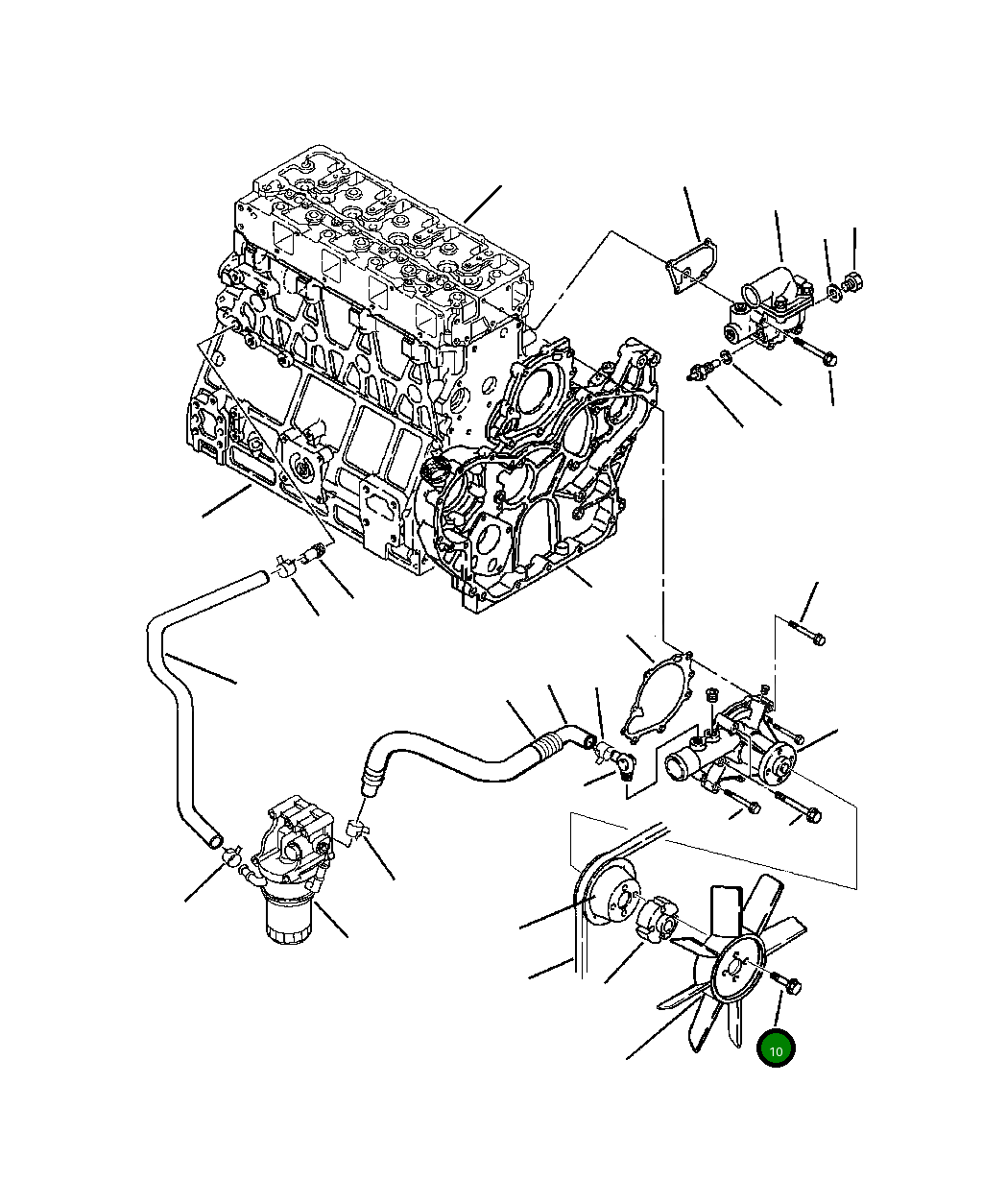 10