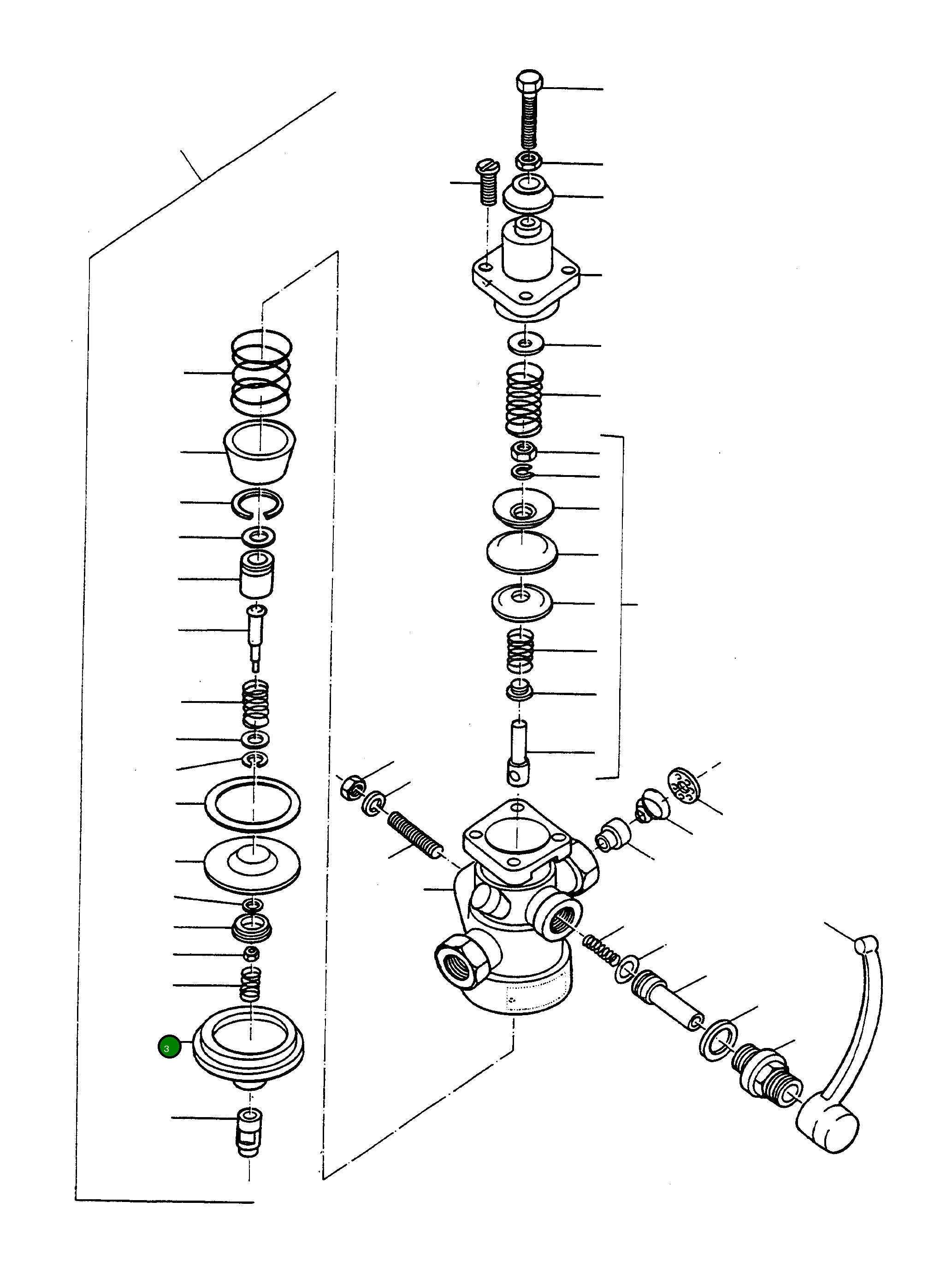 3