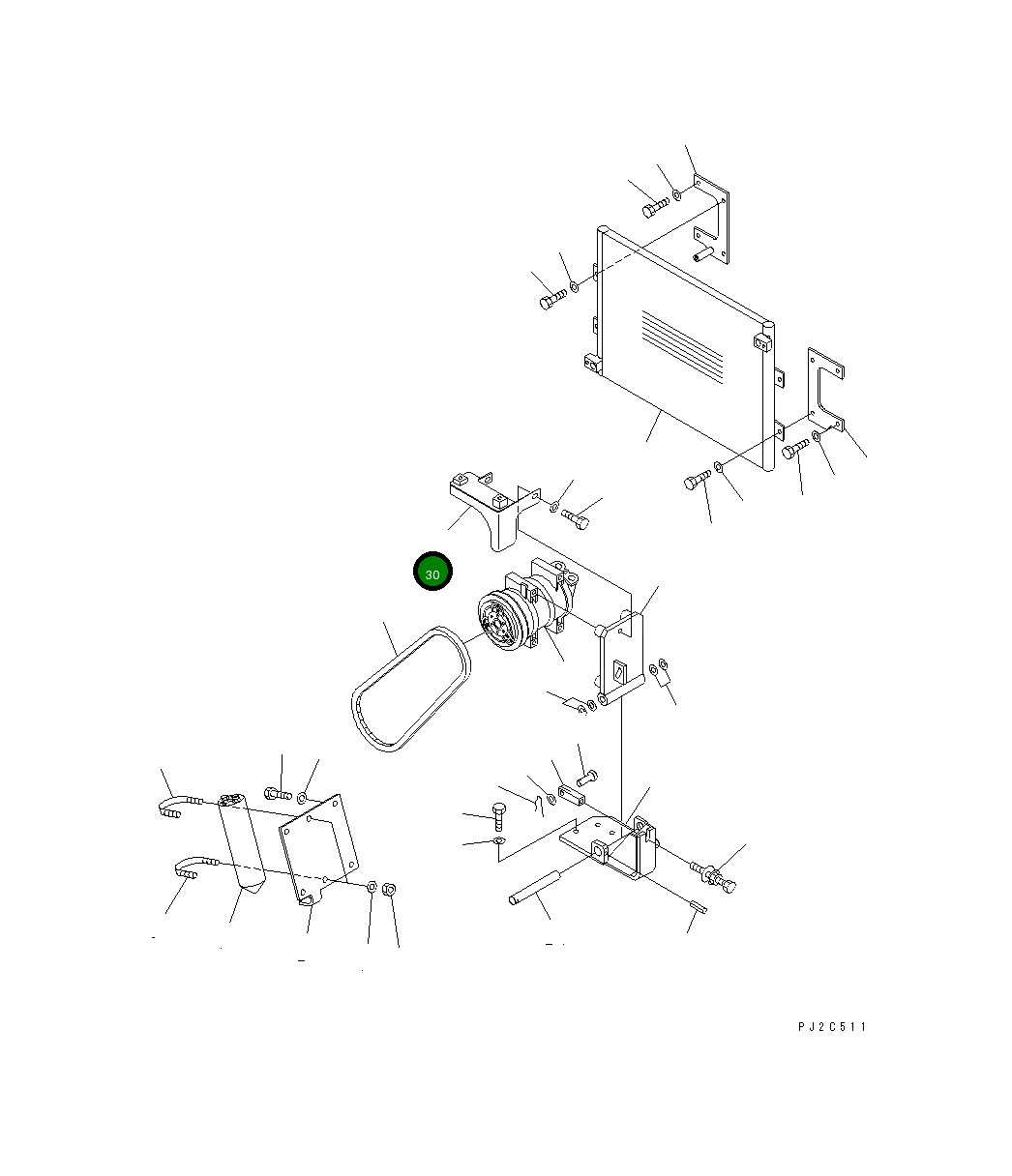 30

PJ2C511