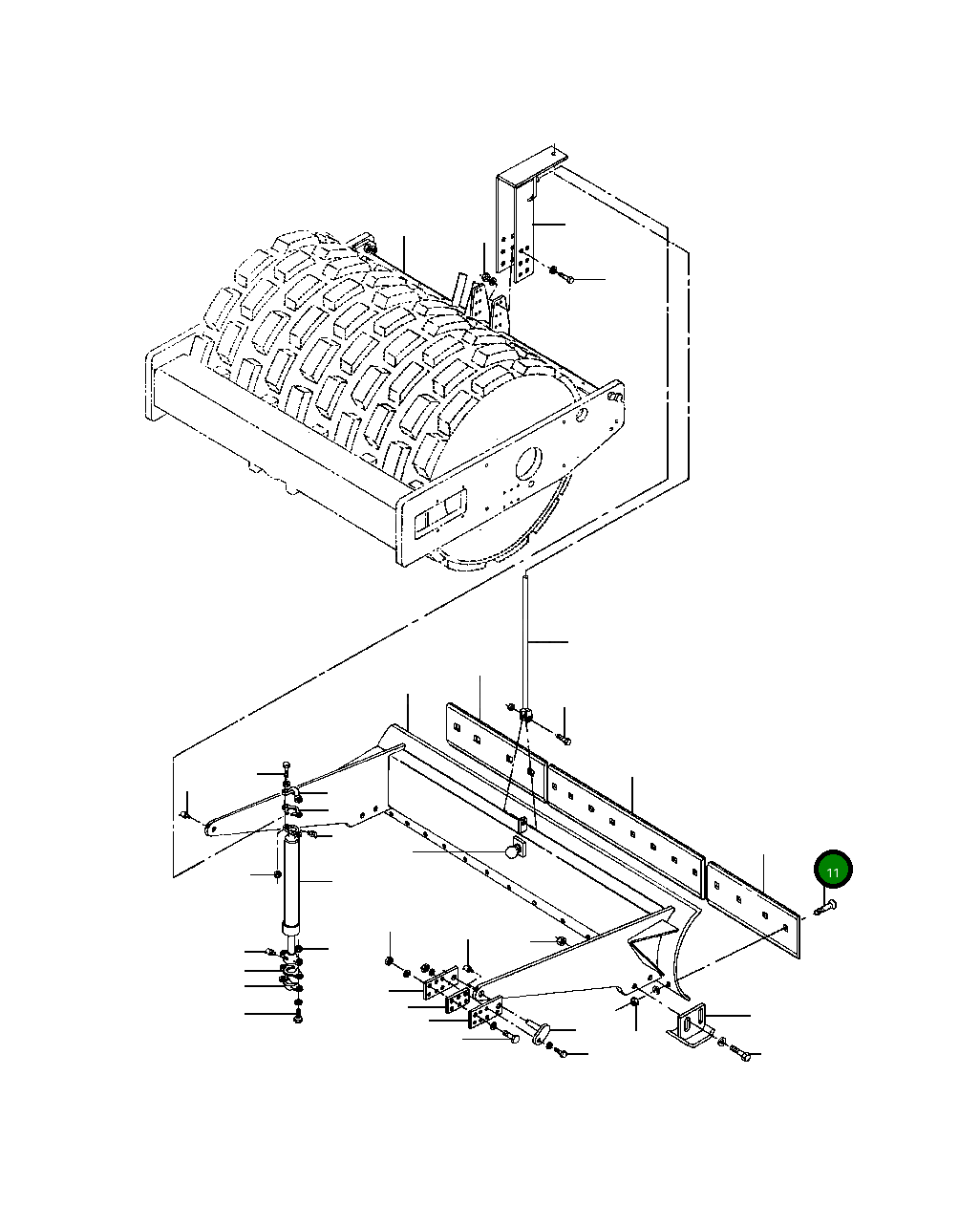 11