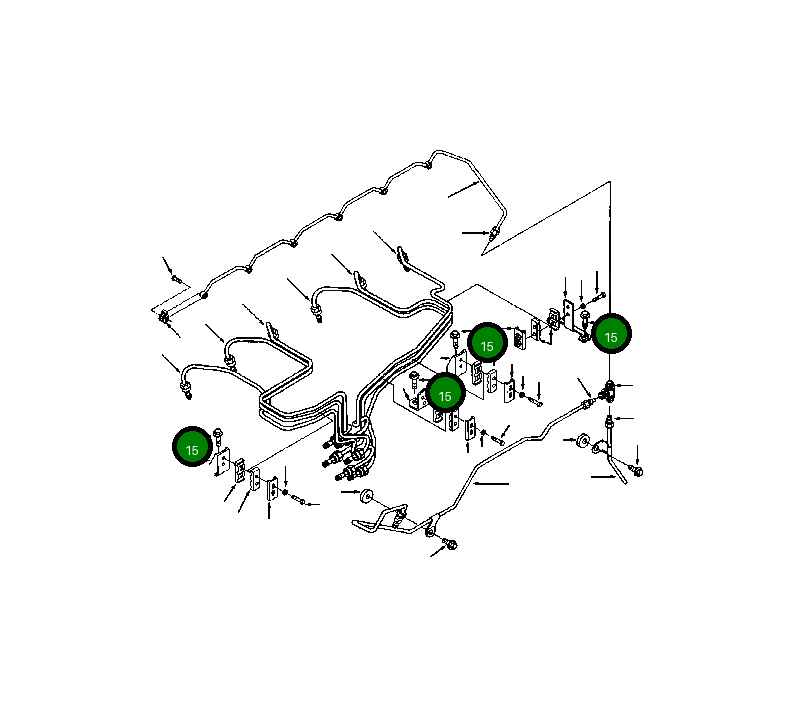 15

15

15

15