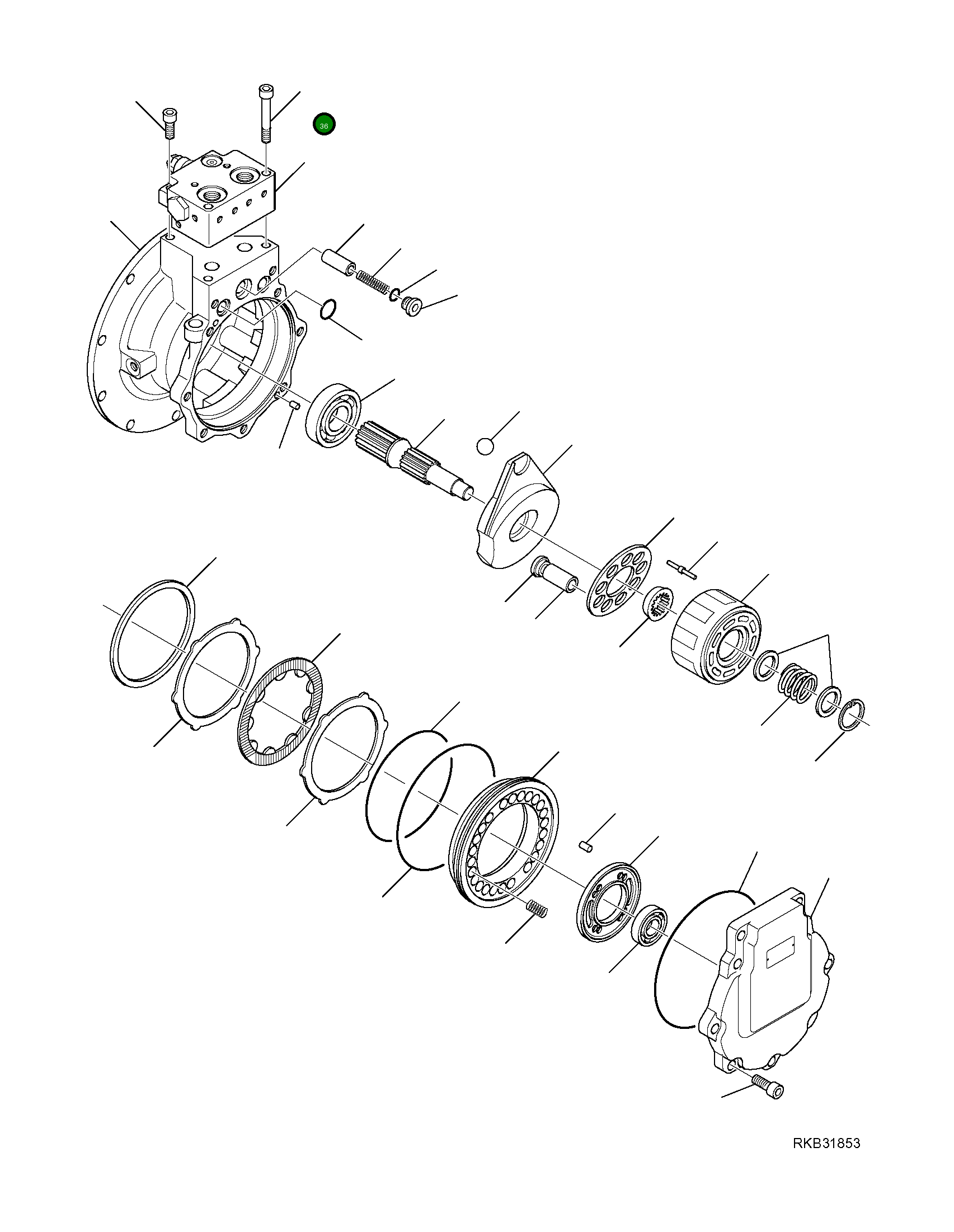 36

RKB31853