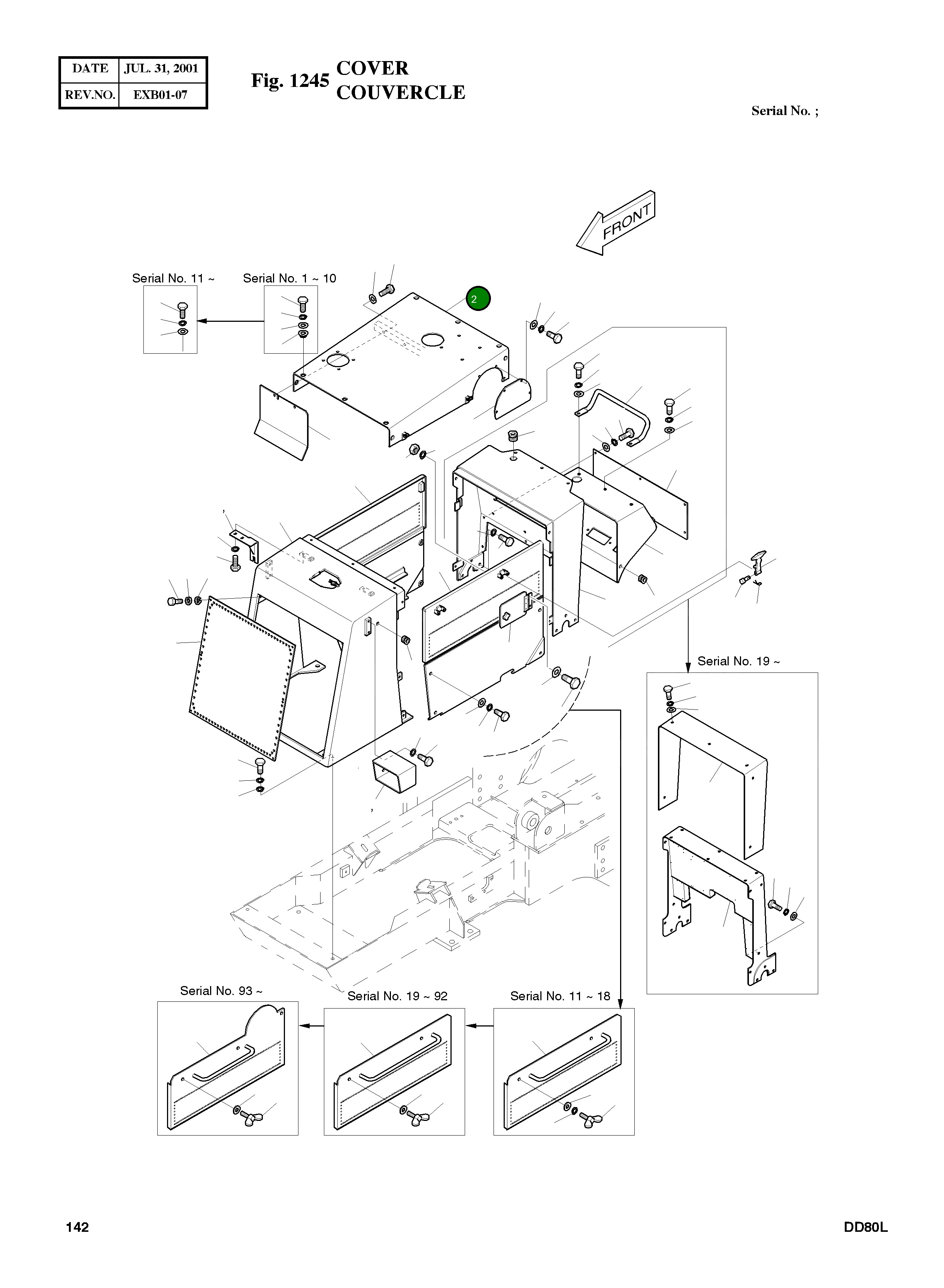 | DATE | JUL. 31, 2001 |
|---|---|
| REV.NO. | EXB01-07 |

Fig. 1245 COVER
COUVERCLE

Serial No. ;

FRONT

Serial No. 11 ~

Serial No. 1 ~ 10

2

Serial No. 19 ~

Serial No. 93 ~

Serial No. 19 ~ 92

Serial No. 11 ~ 18

142

DD80L