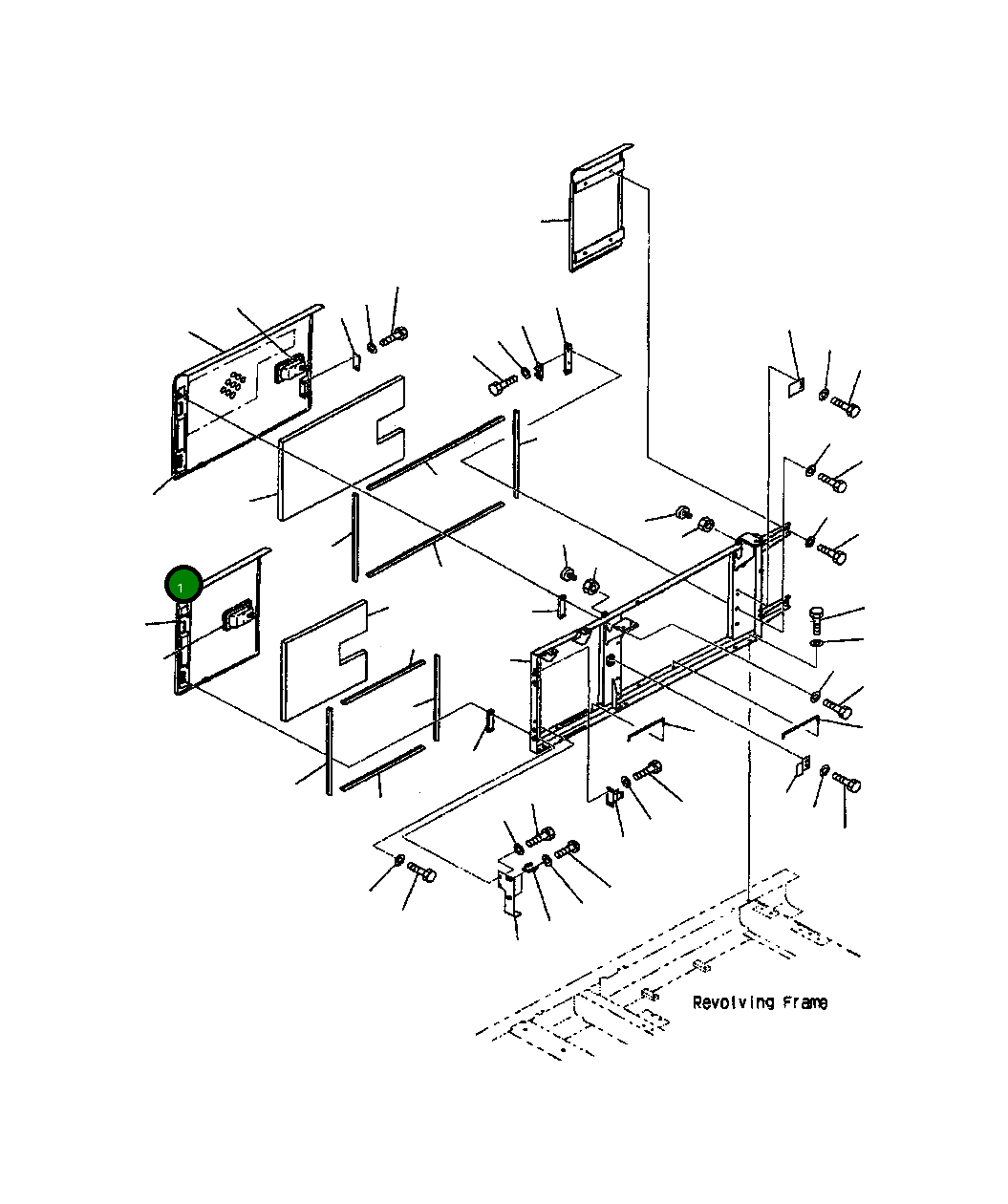 1

Revolving Frame