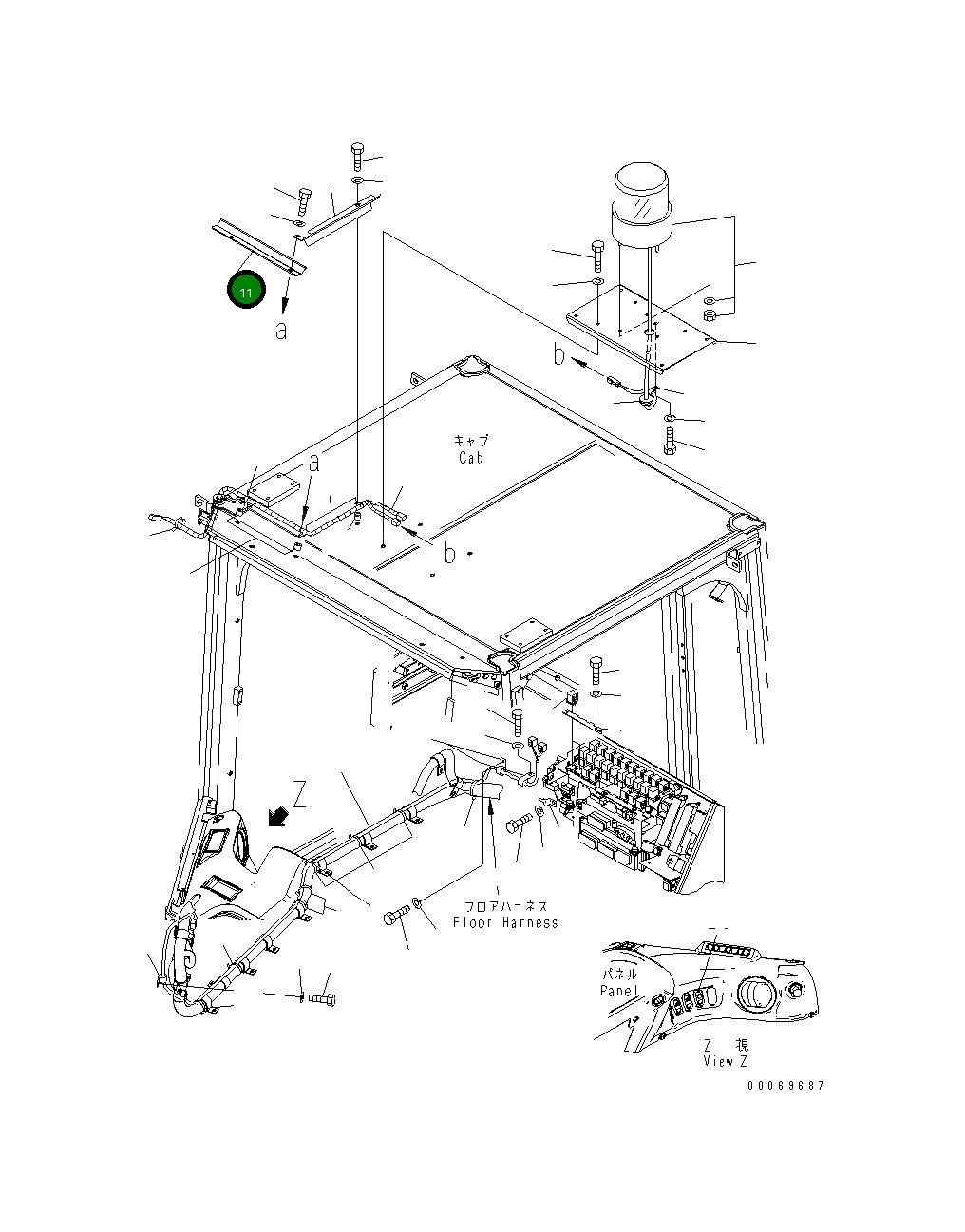 11
a
b
キャブ
Cab
a
b
Z
フロアハーネス
Floor Harness
パネル
Panel
Z 視
View Z
00069687